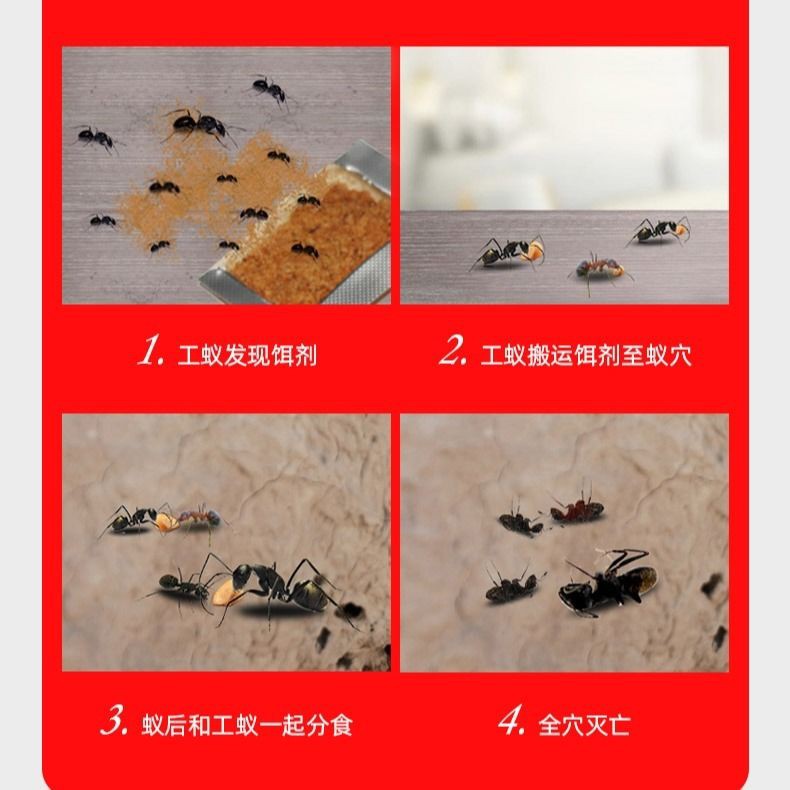 1. 工蚁发现饵剂

2. 工蚁搬运饵剂至蚁穴

3. 蚁后和工蚁一起分食

4. 全穴灭亡