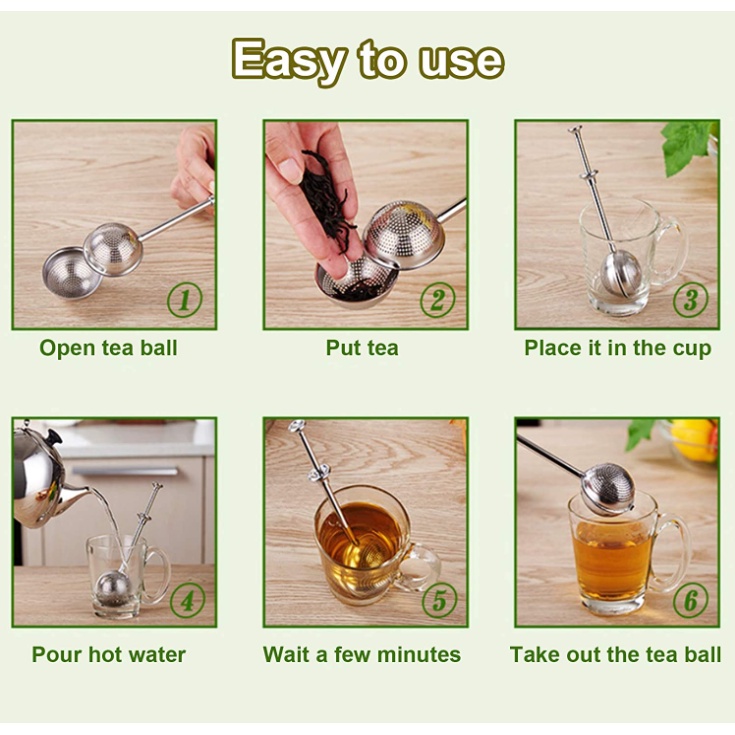 Easy to use

1
Open tea ball

2
Put tea

3
Place it in the cup

4
Pour hot water

5
Wait a few minutes

6
Take out the tea ball