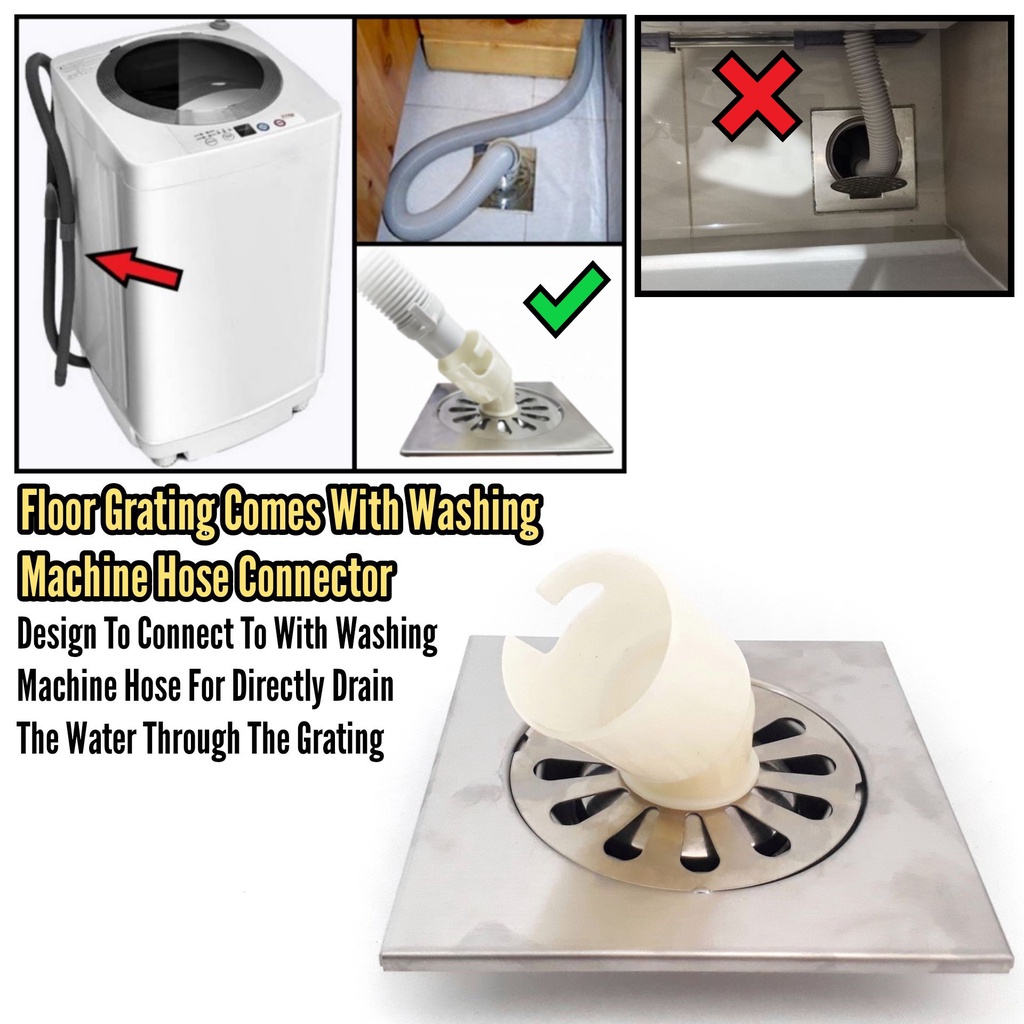 Floor Grating Comes With Washing Machine Hose Connector

Design To Connect To With Washing Machine Hose For Directly Drain The Water Through The Grating