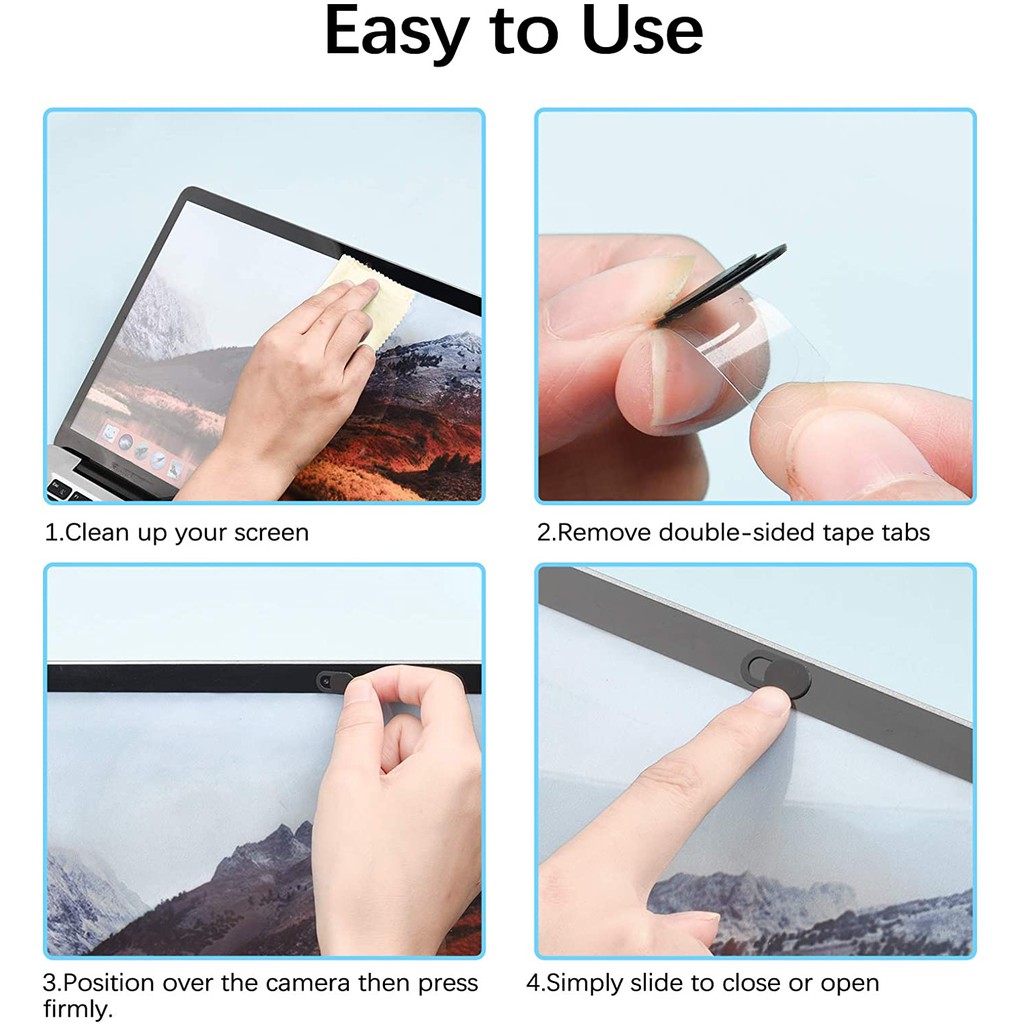 Easy to Use

1.Clean up your screen

2.Remove double-sided tape tabs

3.Position over the camera then press firmly.

4.Simply slide to close or open