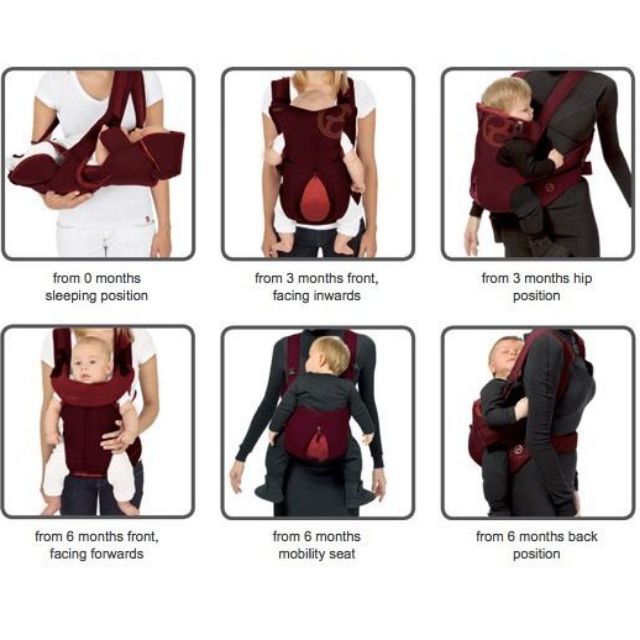 from 0 months sleeping position

from 3 months front, facing inwards

from 3 months hip position

from 6 months front, facing forwards

from 6 months mobility seat

from 6 months back position