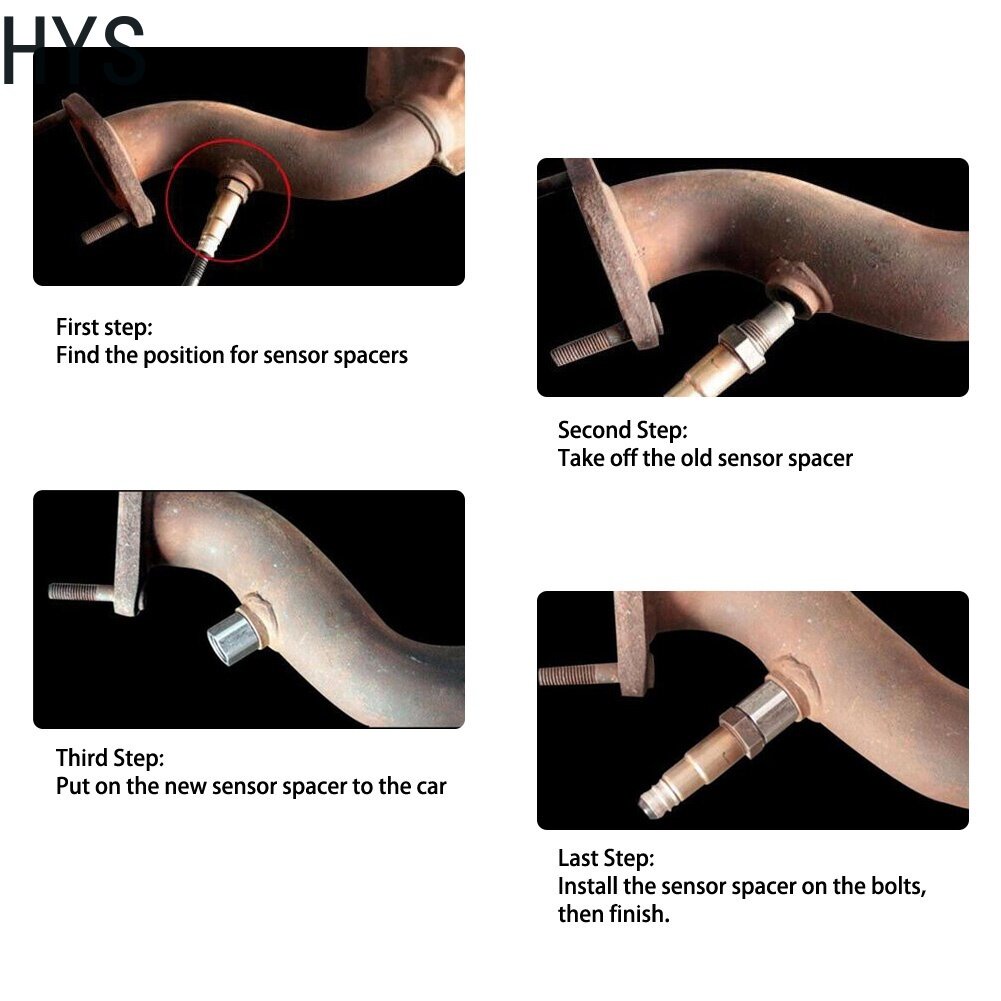 HYS

First step:
Find the position for sensor spacers

Second Step:
Take off the old sensor spacer

Third Step:
Put on the new sensor spacer to the car

Last Step:
Install the sensor spacer on the bolts, then finish.