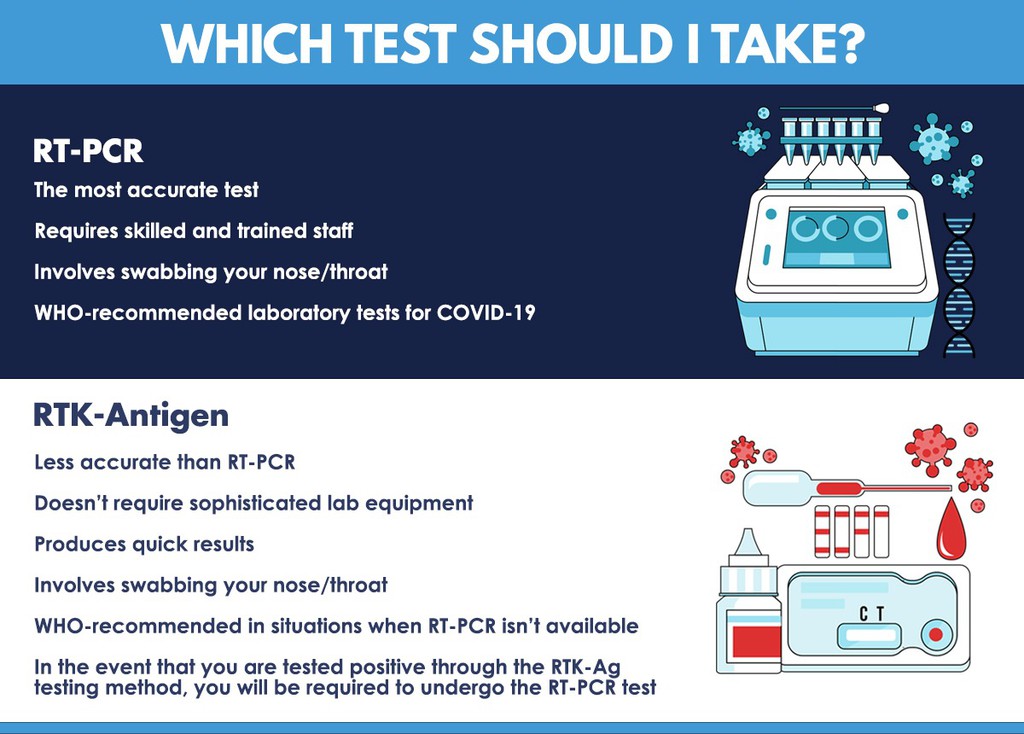 WHICH TEST SHOULD I TAKE?

RT-PCR

The most accurate test

Requires skilled and trained staff

Involves swabbing your nose/throat

WHO-recommended laboratory tests for COVID-19

RTK-Antigen

Less accurate than RT-PCR

Doesn't require sophisticated lab equipment

Produces quick results

Involves swabbing your nose/throat

WHO-recommended in situations when RT-PCR isn't available

In the event that you are tested positive through the RTK-Ag testing method, you will be required to undergo the RT-PCR test

C T