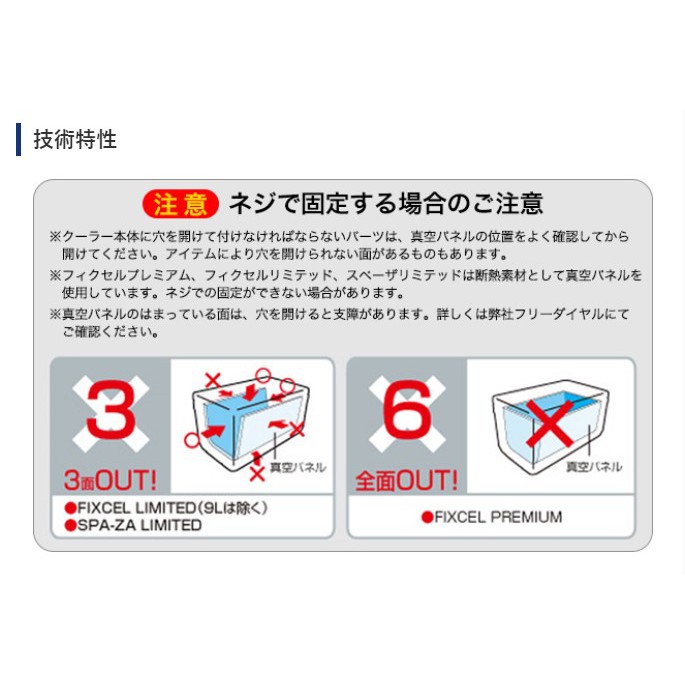 技術特性

注意 ネジで固定する場合のご注意

※クーラー本体に穴を開けて付けなければならないパーツは、真空パネルの位置をよく確認してから開けてください。アイテムにより穴を開けられない面があるものもあります。
※フィクセルプレミアム、フィクセルリミテッド、スペーザリミテッドは断熱素材として真空パネルを使用しています。ネジでの固定ができない場合があります。
※真空パネルのはまっている面は、穴を開けると支障があります。詳しくは弊社フリーダイヤルにてご確認ください。

3
3面OUT!
真空パネル
●FIXCEL LIMITED(9Lは除く)
●SPA-ZA LIMITED

6
全面OUT!
真空パネル
●FIXCEL PREMIUM