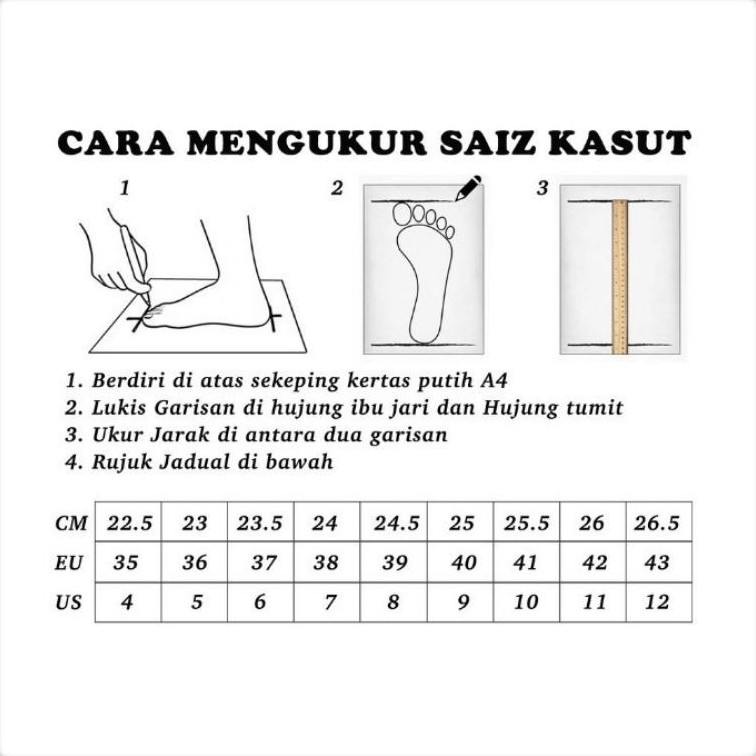 CARA MENGUKUR SAIZ KASUT

1

2

3

1. Berdiri di atas sekeping kertas putih A4
2. Lukis Garisan di hujung ibu jari dan Hujung tumit
3. Ukur Jarak di antara dua garisan
4. Rujuk Jadual di bawah

| CM | 22.5 | 23 | 23.5 | 24 | 24.5 | 25 | 25.5 | 26 | 26.5 |
|---|---|---|---|---|---|---|---|---|---|
| EU | 35 | 36 | 37 | 38 | 39 | 40 | 41 | 42 | 43 |
| US | 4 | 5 | 6 | 7 | 8 | 9 | 10 | 11 | 12 |