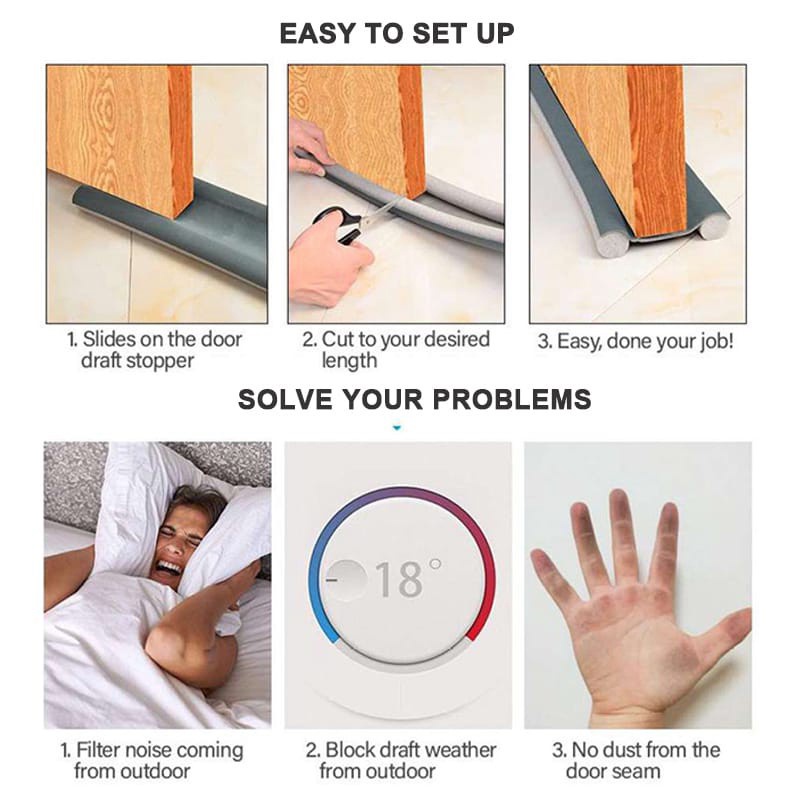 EASY TO SET UP

1. Slides on the door draft stopper

2. Cut to your desired length

3. Easy, done your job!

SOLVE YOUR PROBLEMS

18°

1. Filter noise coming from outdoor

2. Block draft weather from outdoor

3. No dust from the door seam