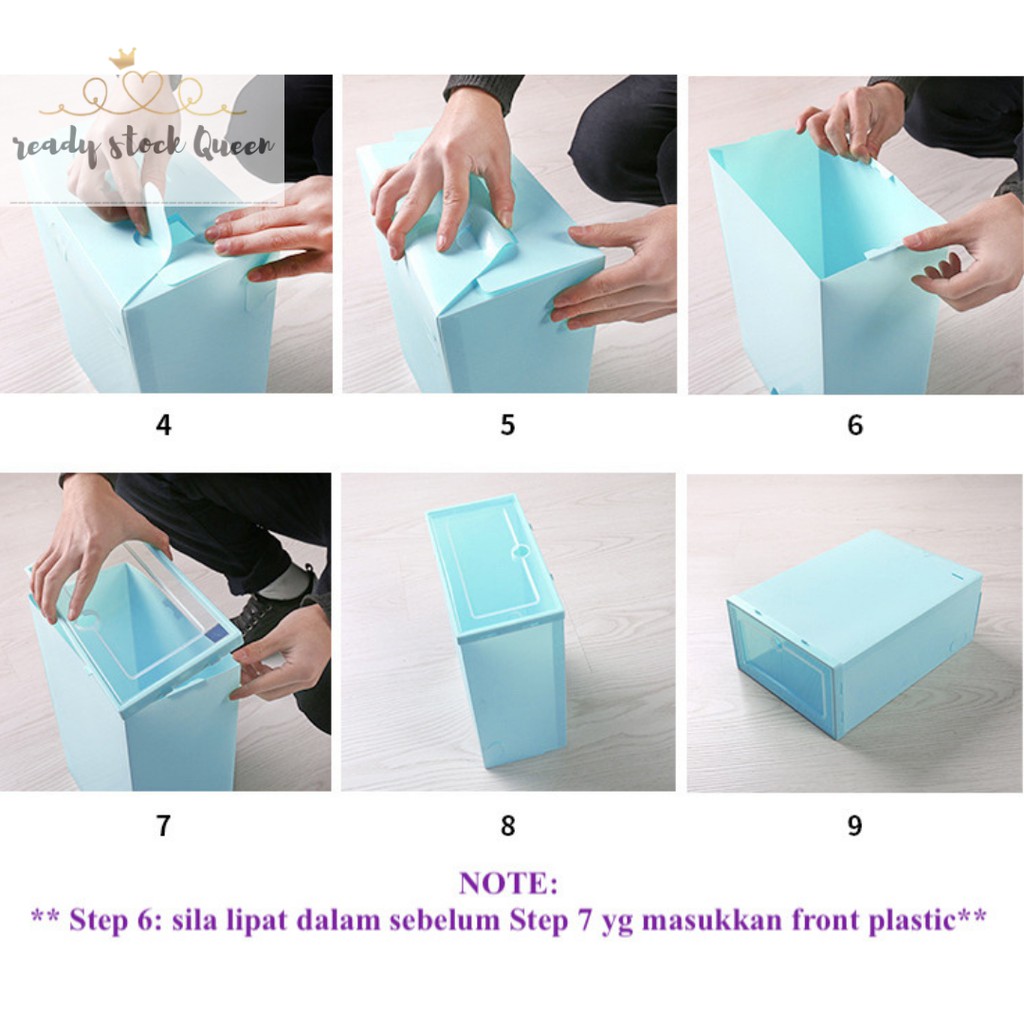 ready stock Queen

4

5

6

7

8

9

NOTE:
** Step 6: sila lipat dalam sebelum Step 7 yg masukkan front plastic**