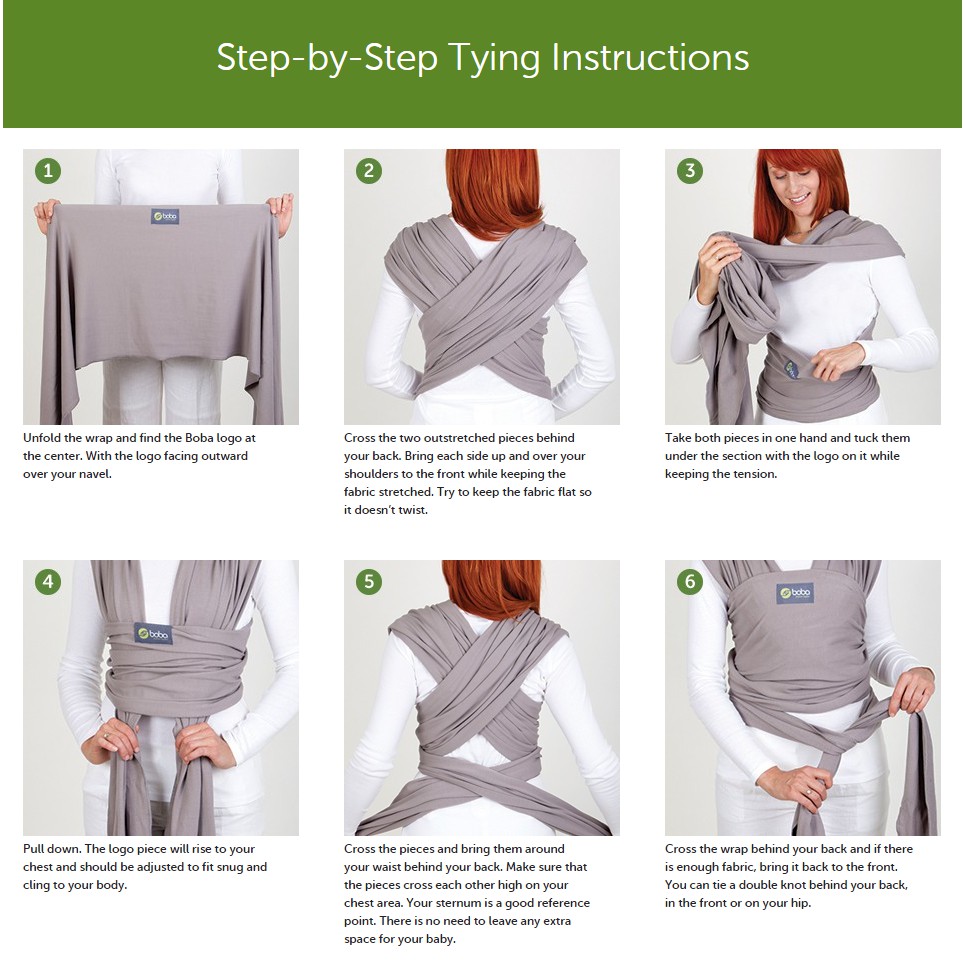 Step-by-Step Tying Instructions

1

boba

Unfold the wrap and find the Boba logo at the center. With the logo facing outward over your navel.

2

Cross the two outstretched pieces behind your back. Bring each side up and over your shoulders to the front while keeping the fabric stretched. Try to keep the fabric flat so it doesn't twist.

3

Take both pieces in one hand and tuck them under the section with the logo on it while keeping the tension.

4

boba

Pull down. The logo piece will rise to your chest and should be adjusted to fit snug and cling to your body.

5

Cross the pieces and bring them around your waist behind your back. Make sure that the pieces cross each other high on your chest area. Your sternum is a good reference point. There is no need to leave any extra space for your baby.

6

boba

Cross the wrap behind your back and if there is enough fabric, bring it back to the front. You can tie a double knot behind your back, in the front or on your hip.