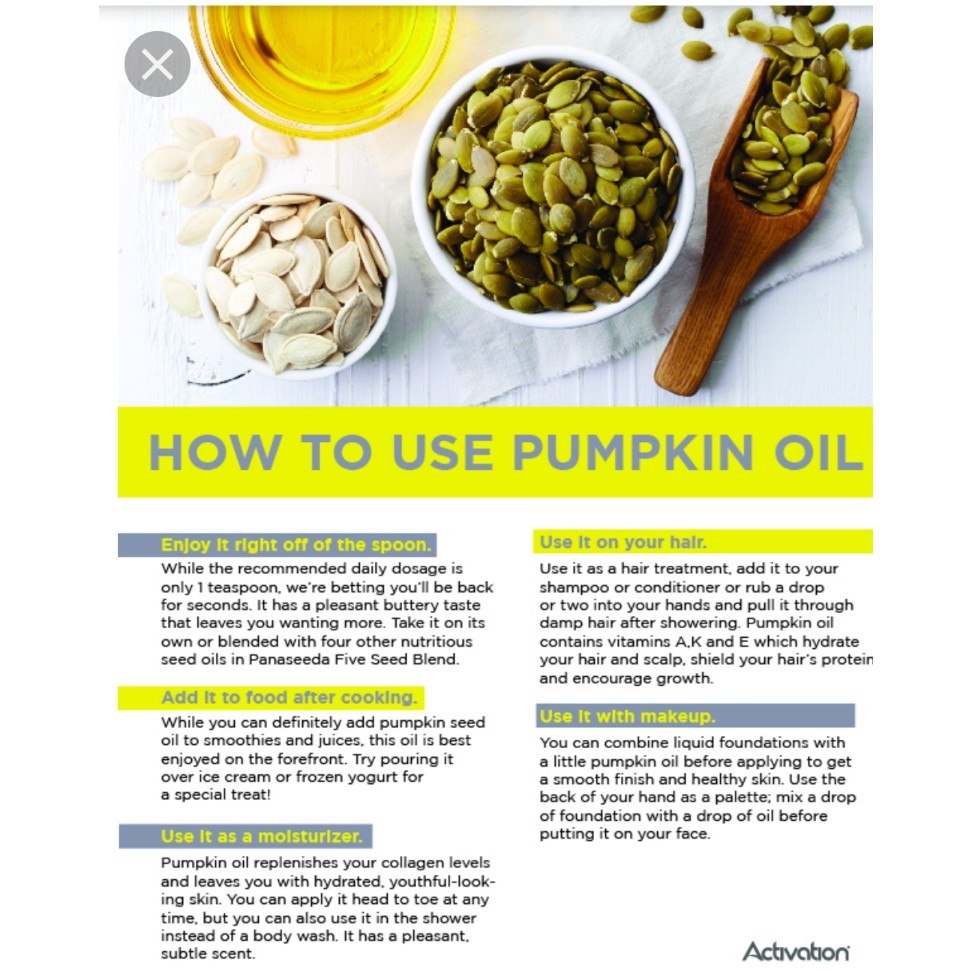 HOW TO USE PUMPKIN OIL

Enjoy it right off of the spoon.

While the recommended daily dosage is only 1 teaspoon, we're betting you'll be back for seconds. It has a pleasant buttery taste that leaves you wanting more. Take it on its own or blended with four other nutritious seed oils in Panaseeda Five Seed Blend.

Add it to food after cooking.

While you can definitely add pumpkin seed oil to smoothies and juices, this oil is best enjoyed on the forefront. Try pouring it over ice cream or frozen yogurt for a special treat!

Use it as a moisturizer.

Pumpkin oil replenishes your collagen levels and leaves you with hydrated, youthful-looking skin. You can apply it head to toe at any time, but you can also use it in the shower instead of a body wash. It has a pleasant, subtle scent.

Use it on your hair.

Use it as a hair treatment, add it to your shampoo or conditioner or rub a drop or two into your hands and pull it through damp hair after showering. Pumpkin oil contains vitamins A,K and E which hydrate your hair and scalp, shield your hair's protein and encourage growth.

Use it with makeup.

You can combine liquid foundations with a little pumpkin oil before applying to get a smooth finish and healthy skin. Use the back of your hand as a palette; mix a drop of foundation with a drop of oil before putting it on your face.

Activation