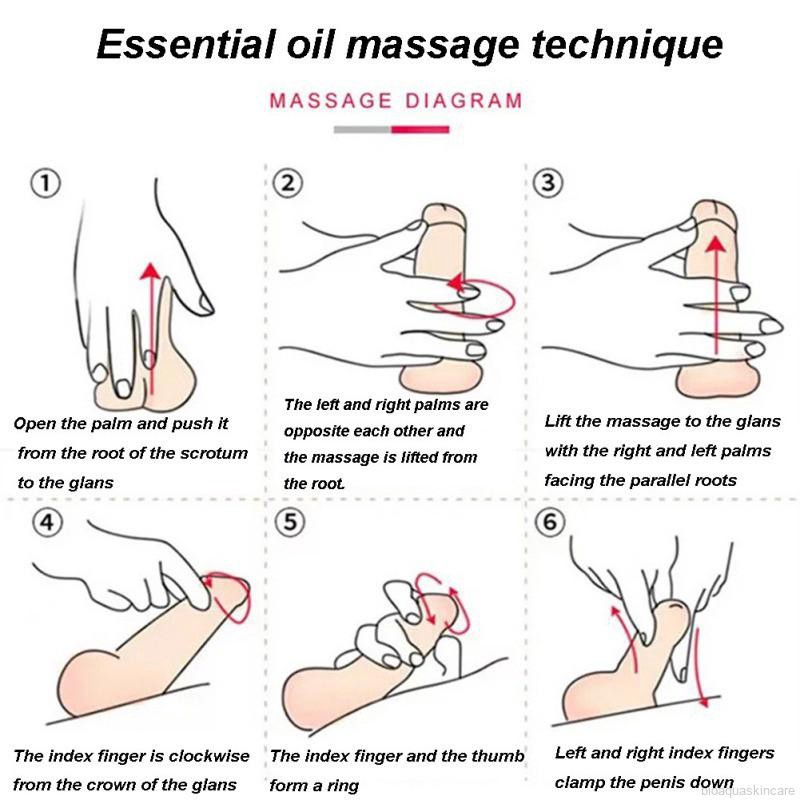 Essential oil massage technique

MASSAGE DIAGRAM

①

Open the palm and push it from the root of the scrotum to the glans

②

The left and right palms are opposite each other and the massage is lifted from the root.

③

Lift the massage to the glans with the right and left palms facing the parallel roots

④

The index finger is clockwise from the crown of the glans

⑤

The index finger and the thumb form a ring

⑥

Left and right index fingers clamp the penis down

bioaquaskincare