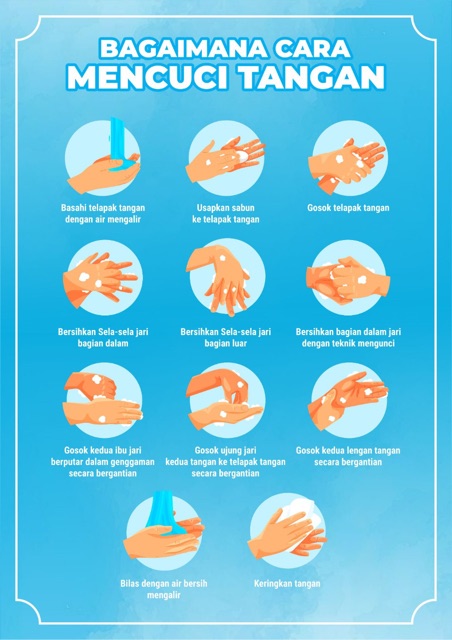 BAGAIMANA CARA
MENCUCI TANGAN

Basahi telapak tangan dengan air mengalir

Usapkan sabun ke telapak tangan

Gosok telapak tangan

Bersihkan Sela-sela jari bagian dalam

Bersihkan Sela-sela jari bagian luar

Bersihkan bagian dalam jari dengan teknik mengunci

Gosok kedua ibu jari berputar dalam genggaman secara bergantian

Gosok ujung jari kedua tangan ke telapak tangan secara bergantian

Gosok kedua lengan tangan secara bergantian

Bilas dengan air bersih mengalir

Keringkan tangan