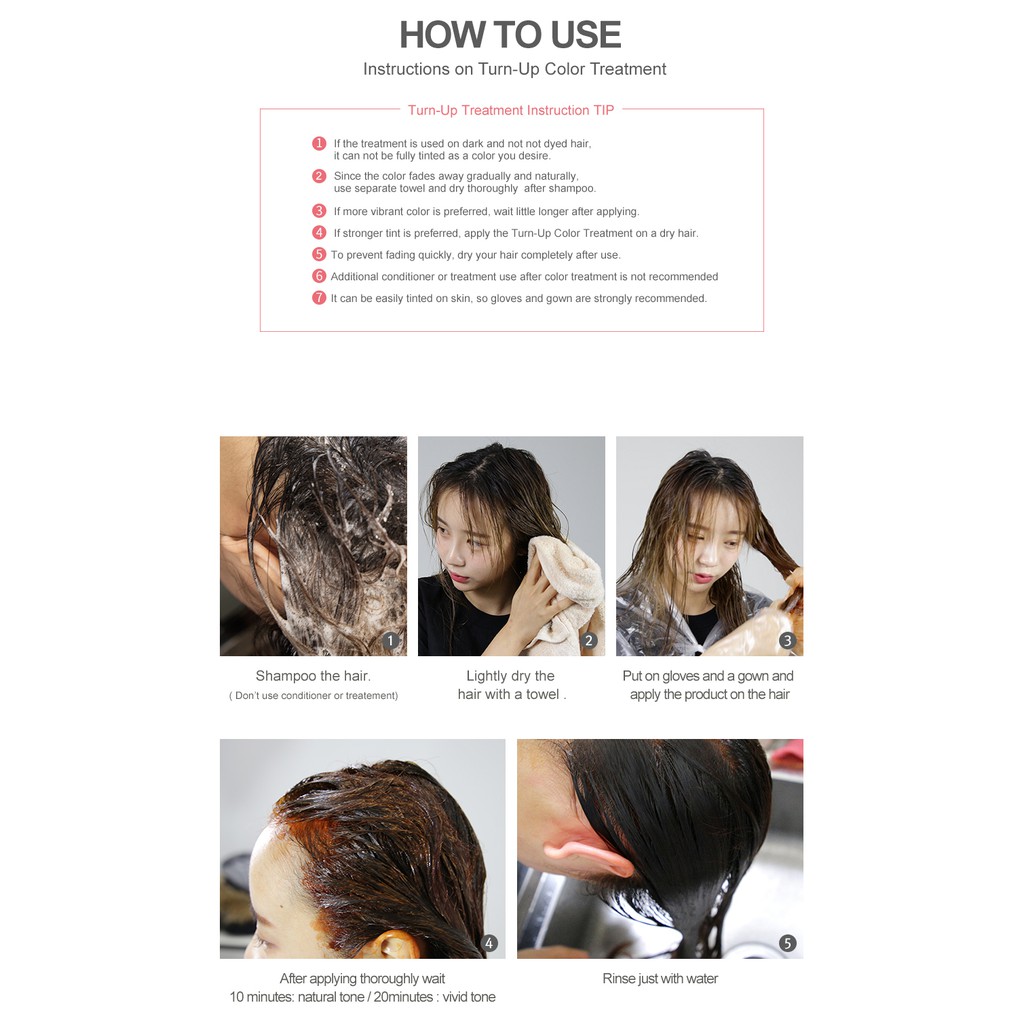 HOW TO USE

Instructions on Turn-Up Color Treatment

Turn-Up Treatment Instruction TIP

1 If the treatment is used on dark and not not dyed hair, it can not be fully tinted as a color you desire.

2 Since the color fades away gradually and naturally, use separate towel and dry thoroughly after shampoo.

3 If more vibrant color is preferred, wait little longer after applying.

4 If stronger tint is preferred, apply the Turn-Up Color Treatment on a dry hair.

5 To prevent fading quickly, dry your hair completely after use.

6 Additional conditioner or treatment use after color treatment is not recommended

7 It can be easily tinted on skin, so gloves and gown are strongly recommended.

1

Shampoo the hair.
( Don't use conditioner or treatement)

2

Lightly dry the hair with a towel .

3

Put on gloves and a gown and apply the product on the hair

4

After applying thoroughly wait
10 minutes: natural tone / 20minutes : vivid tone

5

Rinse just with water