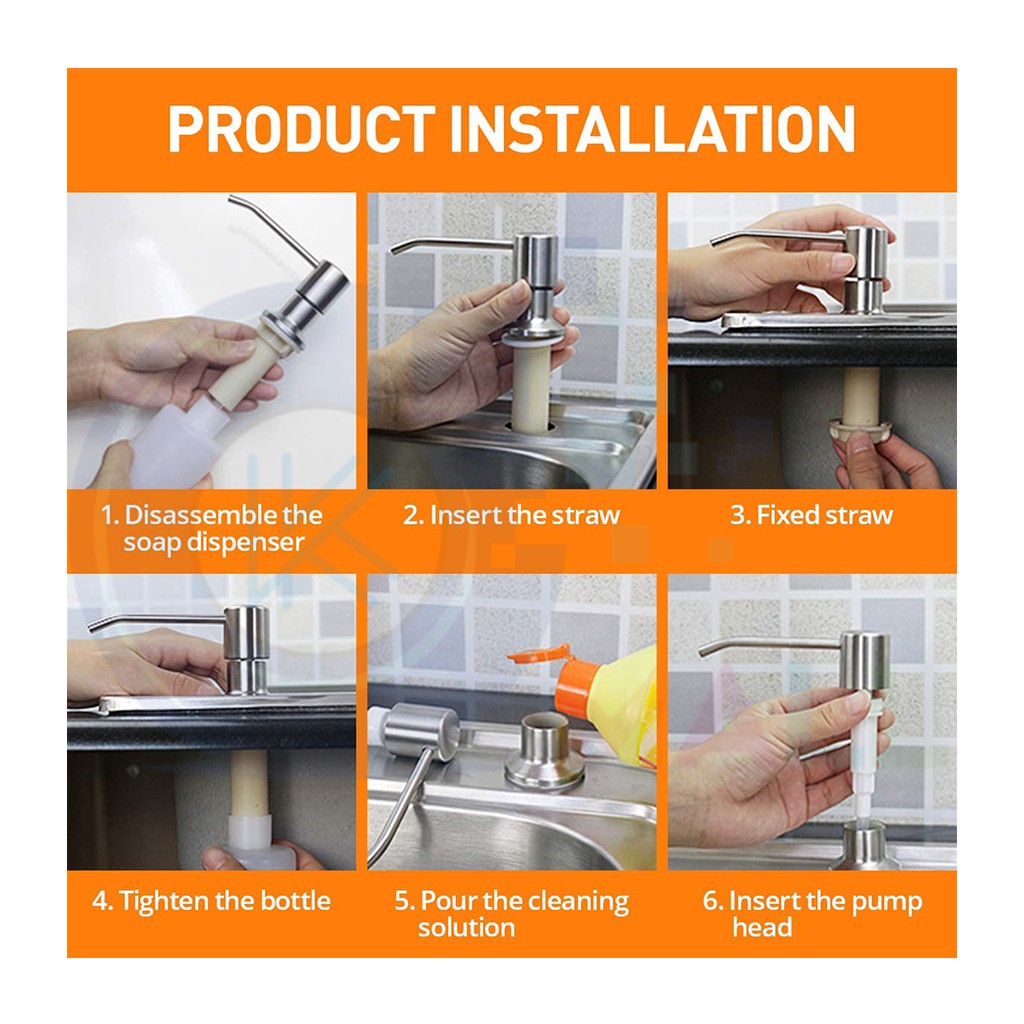 PRODUCT INSTALLATION

1. Disassemble the soap dispenser

2. Insert the straw

3. Fixed straw

4. Tighten the bottle

5. Pour the cleaning solution

6. Insert the pump head