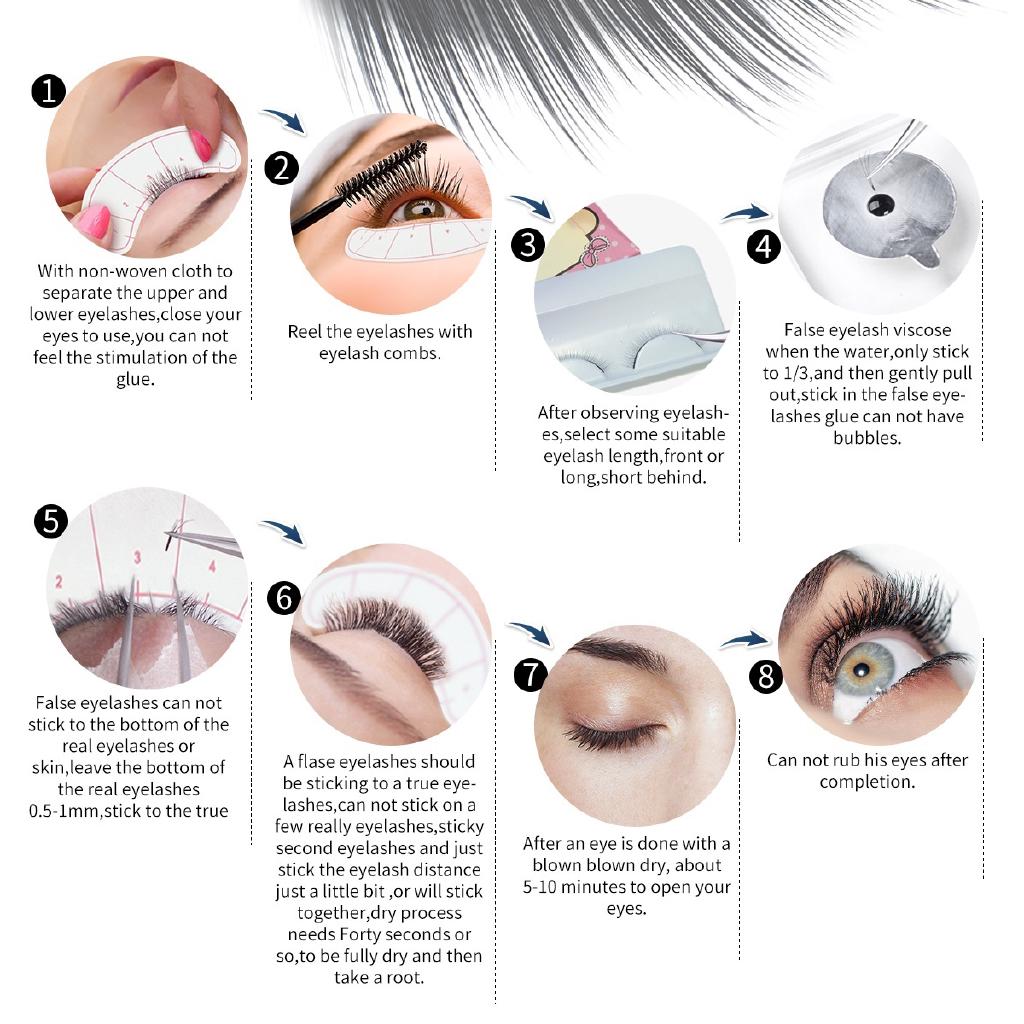 1

With non-woven cloth to separate the upper and lower eyelashes,close your eyes to use,you can not feel the stimulation of the glue.

2

Reel the eyelashes with eyelash combs.

3

After observing eyelashes,select some suitable eyelash length,front or long,short behind.

4

False eyelash viscose when the water,only stick to 1/3,and then gently pull out,stick in the false eyelashes glue can not have bubbles.

5

2 3 4

False eyelashes can not stick to the bottom of the real eyelashes or skin,leave the bottom of the real eyelashes 0.5-1mm,stick to the true

6

A flase eyelashes should be sticking to a true eyelashes,can not stick on a few really eyelashes,sticky second eyelashes and just stick the eyelash distance just a little bit ,or will stick together,dry process needs Forty seconds or so,to be fully dry and then take a root.

7

After an eye is done with a blown blown dry, about 5-10 minutes to open your eyes.

8

Can not rub his eyes after completion.