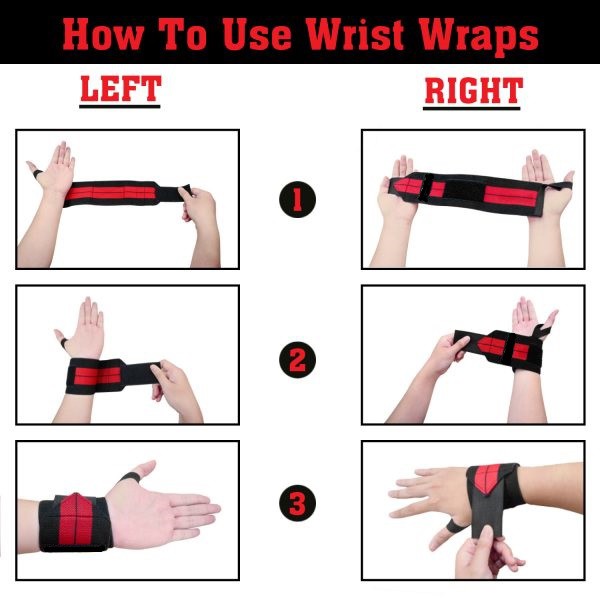 How To Use Wrist Wraps

LEFT

RIGHT

1

2

3