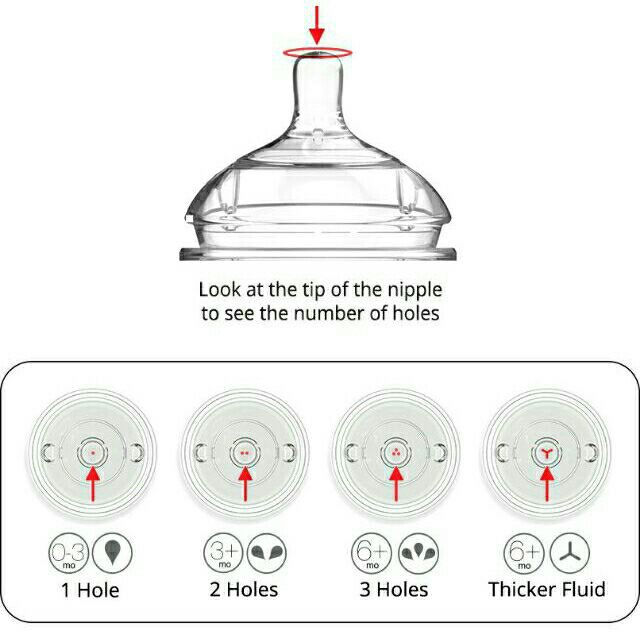 Look at the tip of the nipple to see the number of holes

0-3 mo
1 Hole

3+ mo
2 Holes

6+ mo
3 Holes

6+ mo
Thicker Fluid