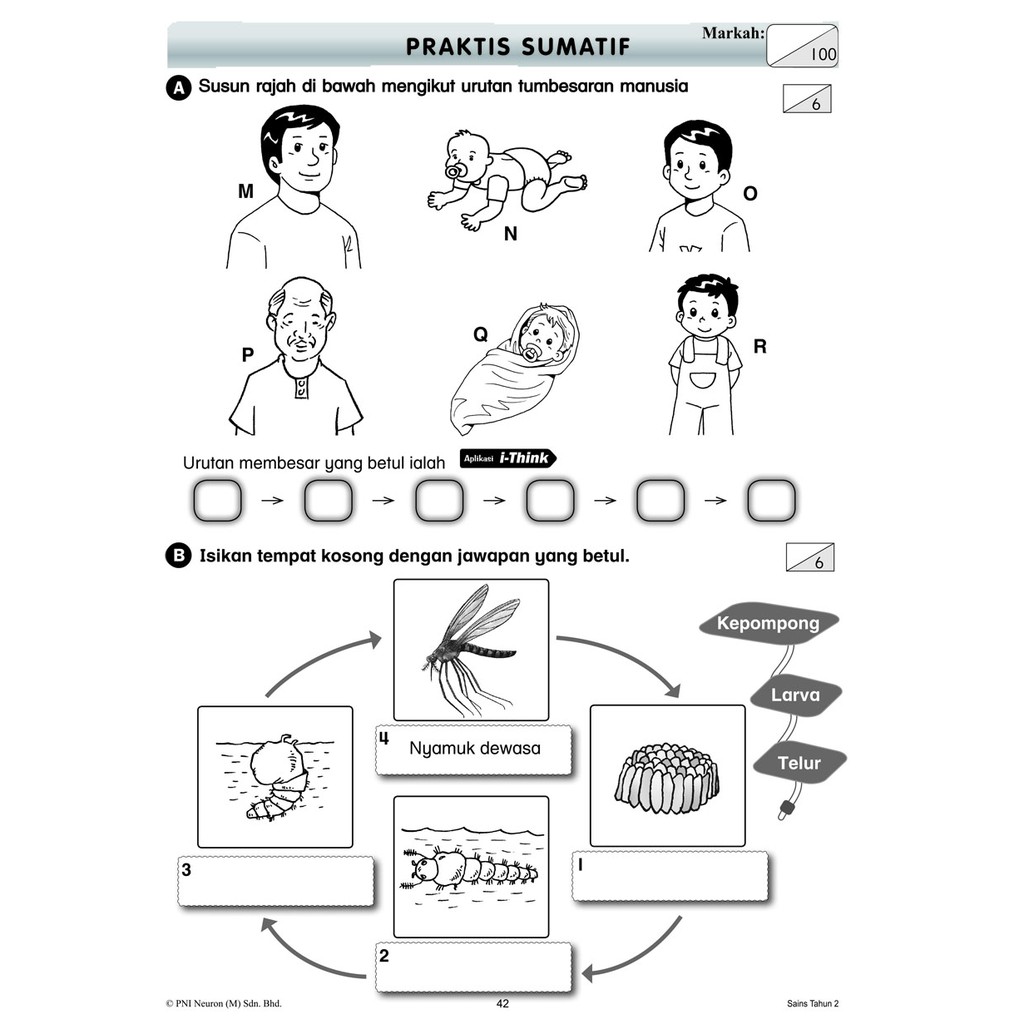 PRAKTIS SUMATIF

Markah: 100

A Susun rajah di bawah mengikut urutan tumbesaran manusia

6

M
N
O
P
Q
R

Urutan membesar yang betul ialah

Aplikasi i-Think

→ → → → →

B Isikan tempat kosong dengan jawapan yang betul.

6

Kepompong
Larva
Telur

4 Nyamuk dewasa

1

2

3

© PNI Neuron (M) Sdn. Bhd.

42

Sains Tahun 2