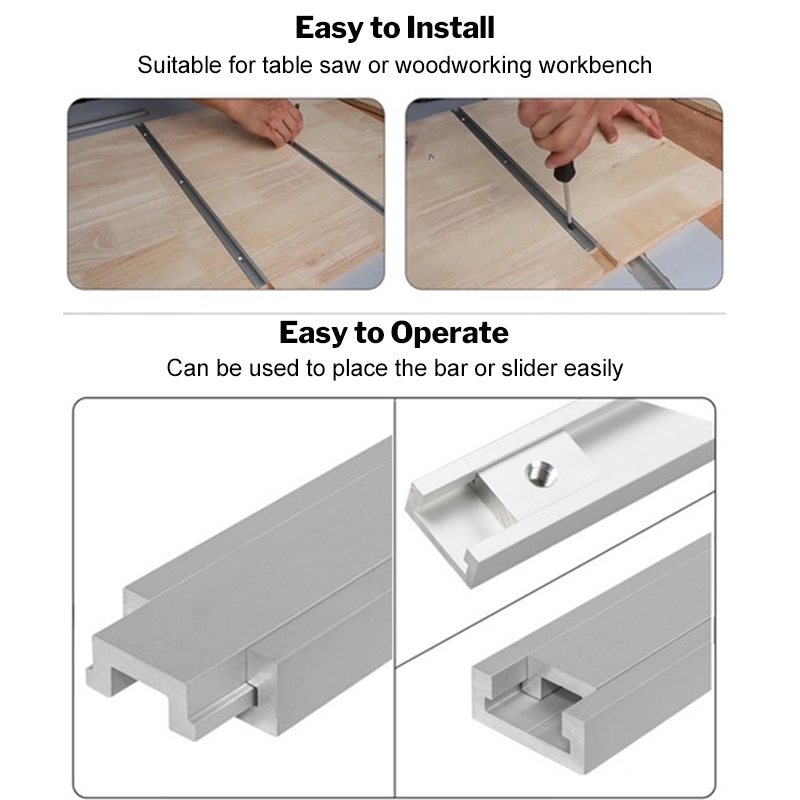 Easy to Install
Suitable for table saw or woodworking workbench

Easy to Operate
Can be used to place the bar or slider easily