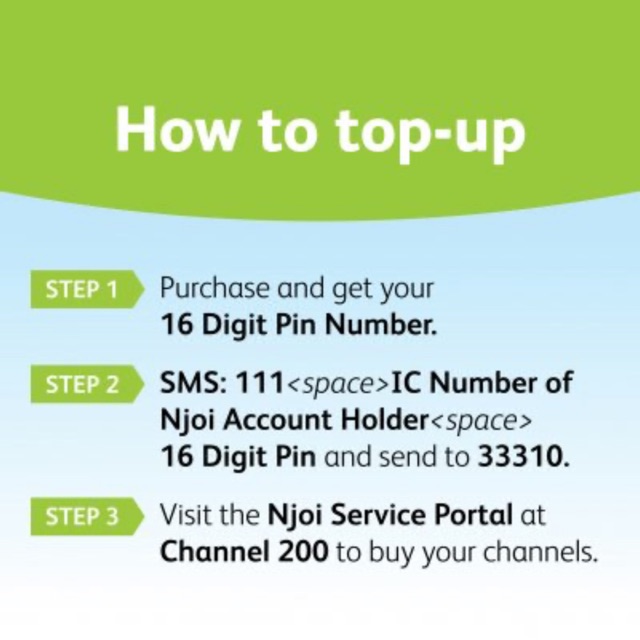 How to top-up

STEP 1 Purchase and get your 16 Digit Pin Number.

STEP 2 SMS: 111<space>IC Number of Njoi Account Holder<space> 16 Digit Pin and send to 33310.

STEP 3 Visit the Njoi Service Portal at Channel 200 to buy your channels.