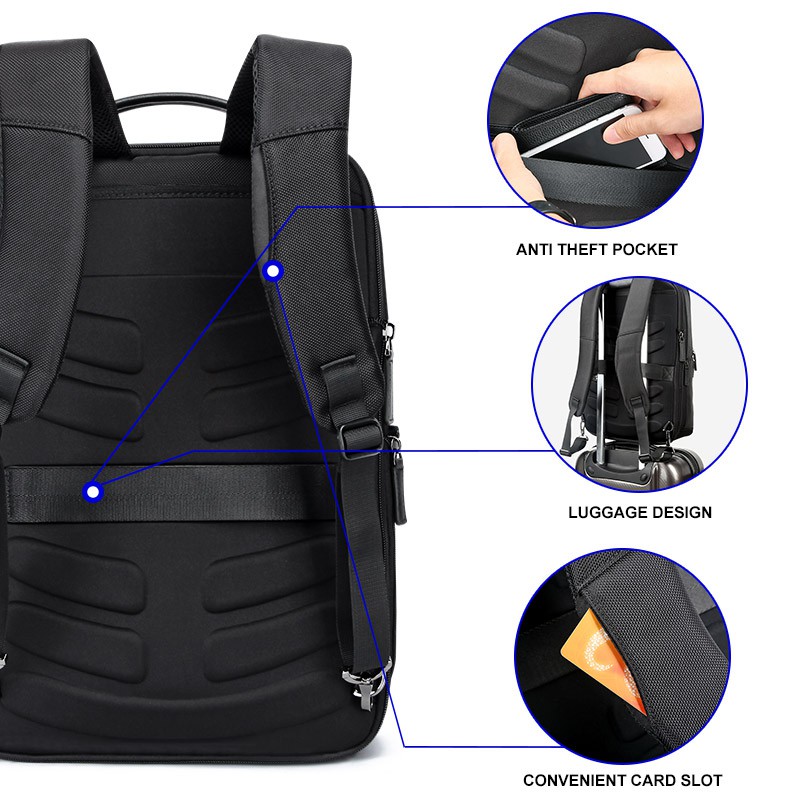 ANTI THEFT POCKET

LUGGAGE DESIGN

CONVENIENT CARD SLOT