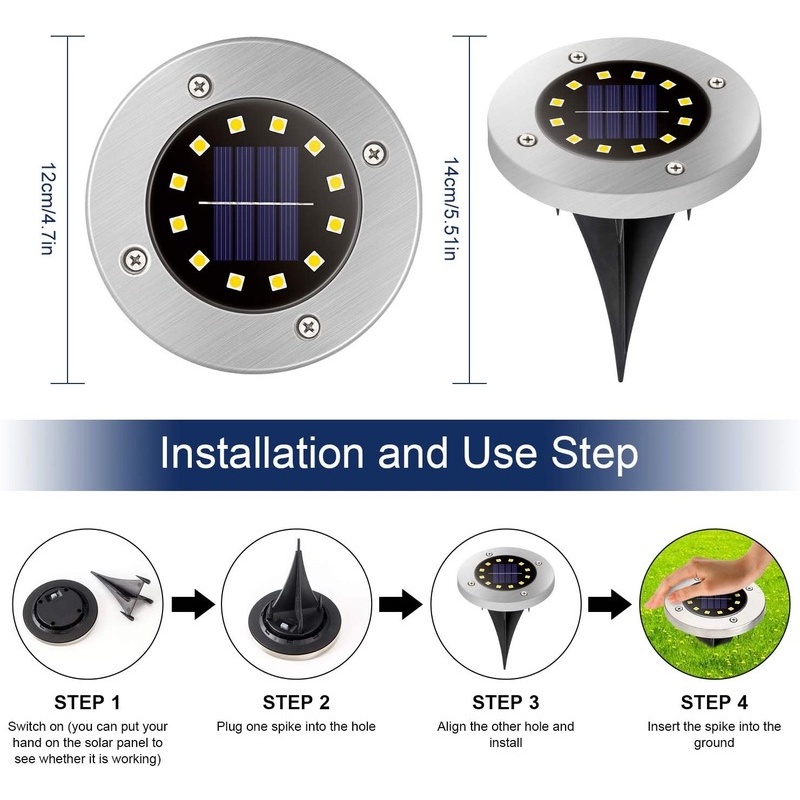 12cm/4.7in

14cm/5.51in

Installation and Use Step

STEP 1
Switch on (you can put your hand on the solar panel to see whether it is working)

STEP 2
Plug one spike into the hole

STEP 3
Align the other hole and install

STEP 4
Insert the spike into the ground