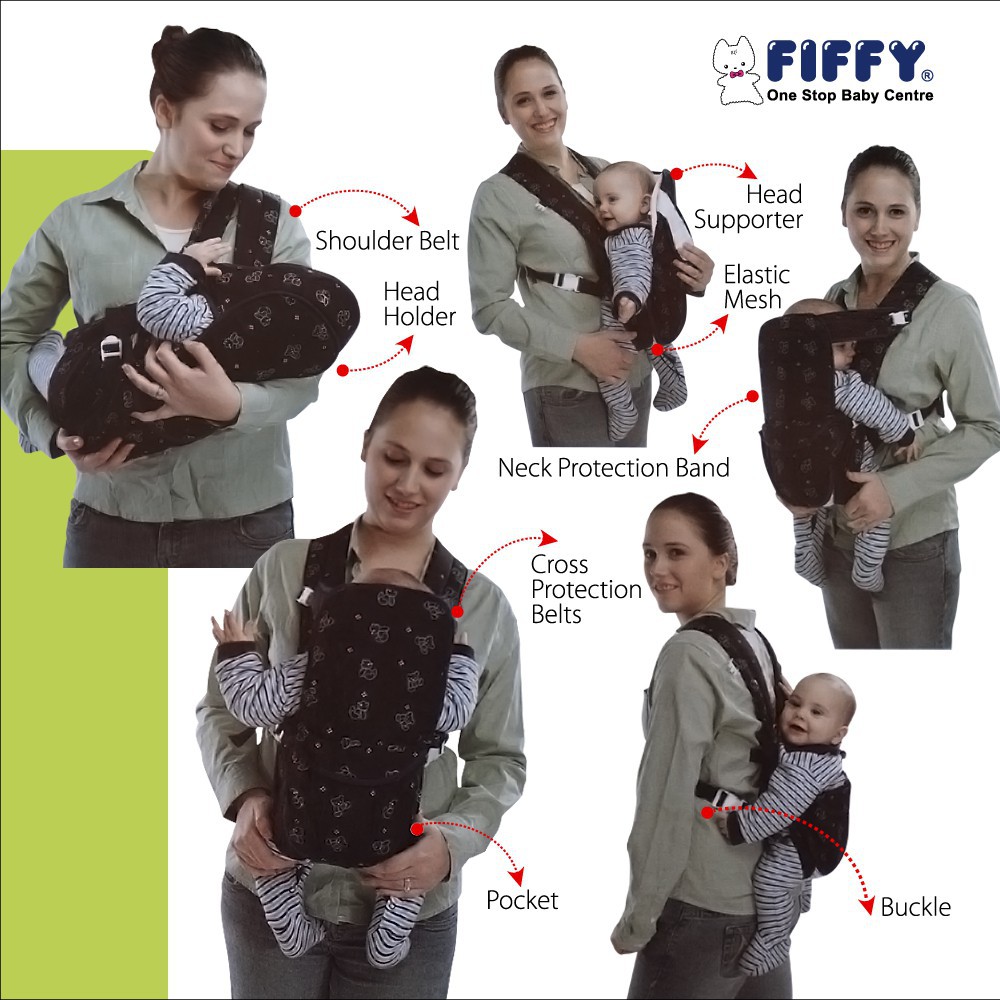 FIFFY®
One Stop Baby Centre

Shoulder Belt

Head Holder

Head Supporter

Elastic Mesh

Neck Protection Band

Cross Protection Belts

Pocket

Buckle