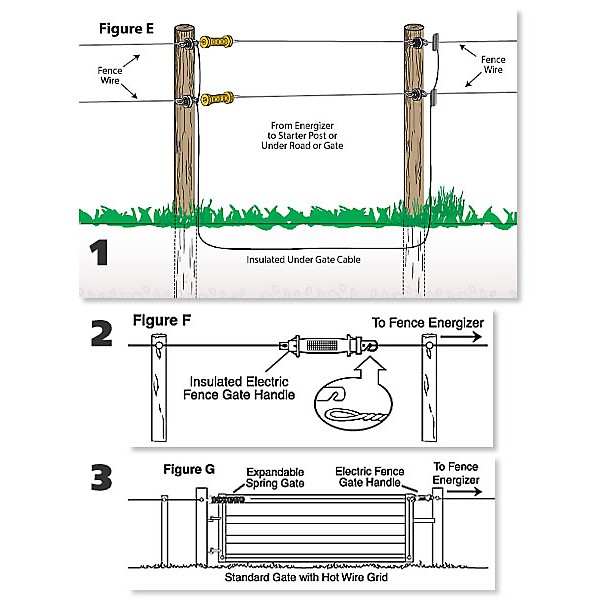 Figure E

Fence Wire

Fence Wire

From Energizer to Starter Post or Under Road or Gate

1

Insulated Under Gate Cable

2

Figure F

To Fence Energizer

Insulated Electric Fence Gate Handle

3

Figure G

Expandable Spring Gate

Electric Fence Gate Handle

To Fence Energizer

Standard Gate with Hot Wire Grid