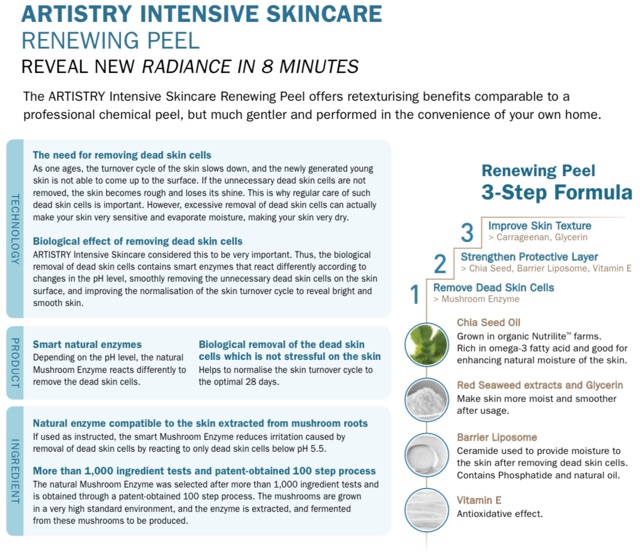 ARTISTRY INTENSIVE SKINCARE
RENEWING PEEL
REVEAL NEW RADIANCE IN 8 MINUTES

The ARTISTRY Intensive Skincare Renewing Peel offers retexturising benefits comparable to a professional chemical peel, but much gentler and performed in the convenience of your own home.

TECHNOLOGY

The need for removing dead skin cells
As one ages, the turnover cycle of the skin slows down, and the newly generated young skin is not able to come up to the surface. If the unnecessary dead skin cells are not removed, the skin becomes rough and loses its shine. This is why regular care of such dead skin cells is important. However, excessive removal of dead skin cells can actually make your skin very sensitive and evaporate moisture, making your skin very dry.

Biological effect of removing dead skin cells
ARTISTRY Intensive Skincare considered this to be very important. Thus, the biological removal of dead skin cells contains smart enzymes that react differently according to changes in the pH level, smoothly removing the unnecessary dead skin cells on the skin surface, and improving the normalisation of the skin turnover cycle to reveal bright and smooth skin.

PRODUCT

Smart natural enzymes
Depending on the pH level, the natural Mushroom Enzyme reacts differently to remove the dead skin cells.

Biological removal of the dead skin cells which is not stressful on the skin
Helps to normalise the skin turnover cycle to the optimal 28 days.

INGREDIENT

Natural enzyme compatible to the skin extracted from mushroom roots
If used as instructed, the smart Mushroom Enzyme reduces irritation caused by removal of dead skin cells by reacting to only dead skin cells below pH 5.5.

More than 1,000 ingredient tests and patent-obtained 100 step process
The natural Mushroom Enzyme was selected after more than 1,000 ingredient tests and is obtained through a patent-obtained 100 step process. The mushrooms are grown in a very high standard environment, and the enzyme is extracted, and fermented from these mushrooms to be produced.

Renewing Peel
3-Step Formula

3 Improve Skin Texture
> Carrageenan, Glycerin

2 Strengthen Protective Layer
> Chia Seed, Barrier Liposome, Vitamin E

1 Remove Dead Skin Cells
> Mushroom Enzyme

Chia Seed Oil
Grown in organic Nutrilite™ farms. Rich in omega-3 fatty acid and good for enhancing natural moisture of the skin.

Red Seaweed extracts and Glycerin
Make skin more moist and smoother after usage.

Barrier Liposome
Ceramide used to provide moisture to the skin after removing dead skin cells. Contains Phosphatide and natural oil.

Vitamin E
Antioxidative effect.