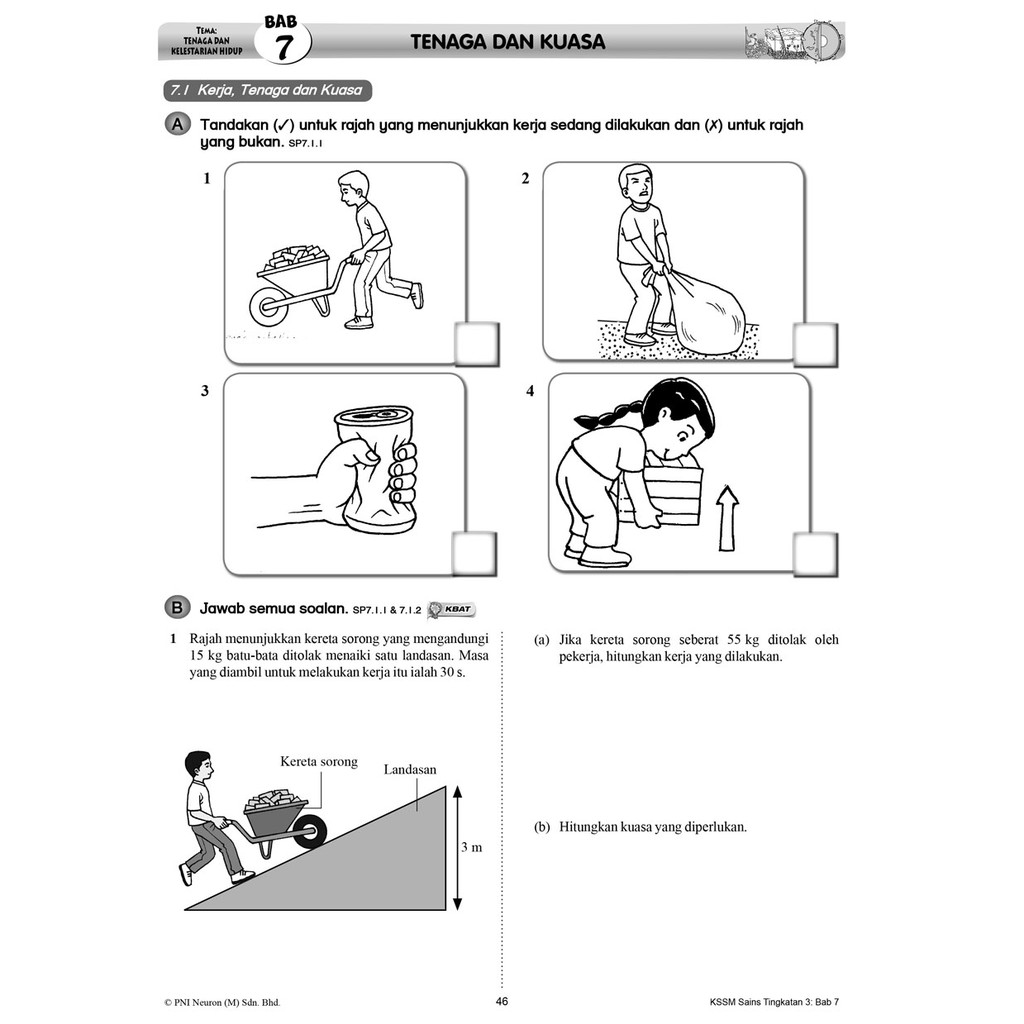 TEMA: TENAGA DAN KELESTARIAN HIDUP

BAB 7

TENAGA DAN KUASA

7.1 Kerja, Tenaga dan Kuasa

A Tandakan (✓) untuk rajah yang menunjukkan kerja sedang dilakukan dan (✗) untuk rajah yang bukan. SP7.1.1

1

2

3

4

B Jawab semua soalan. SP7.1.1 & 7.1.2 KBAT

1 Rajah menunjukkan kereta sorong yang mengandungi 15 kg batu-bata ditolak menaiki satu landasan. Masa yang diambil untuk melakukan kerja itu ialah 30 s.

Kereta sorong

Landasan

3 m

(a) Jika kereta sorong seberat 55 kg ditolak oleh pekerja, hitungkan kerja yang dilakukan.

(b) Hitungkan kuasa yang diperlukan.

© PNI Neuron (M) Sdn. Bhd.

46

KSSM Sains Tingkatan 3: Bab 7