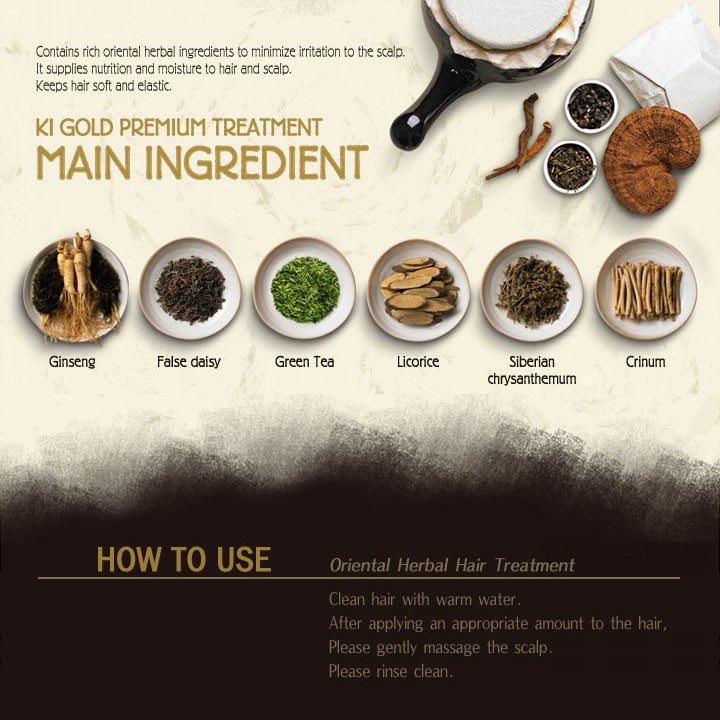 Contains rich oriental herbal ingredients to minimize irritation to the scalp.
It supplies nutrition and moisture to hair and scalp.
Keeps hair soft and elastic.

KI GOLD PREMIUM TREATMENT
MAIN INGREDIENT

Ginseng

False daisy

Green Tea

Licorice

Siberian chrysanthemum

Crinum

HOW TO USE

Oriental Herbal Hair Treatment

Clean hair with warm water.
After applying an appropriate amount to the hair,
Please gently massage the scalp.
Please rinse clean.