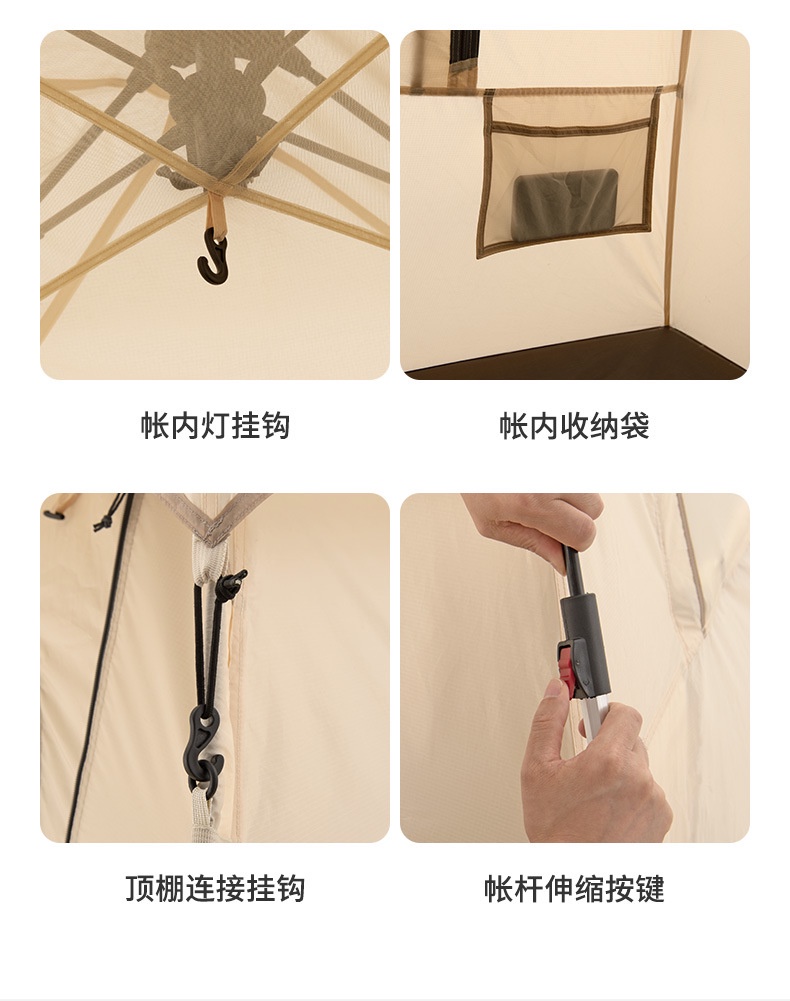 帐内灯挂钩

帐内收纳袋

顶棚连接挂钩

帐杆伸缩按键