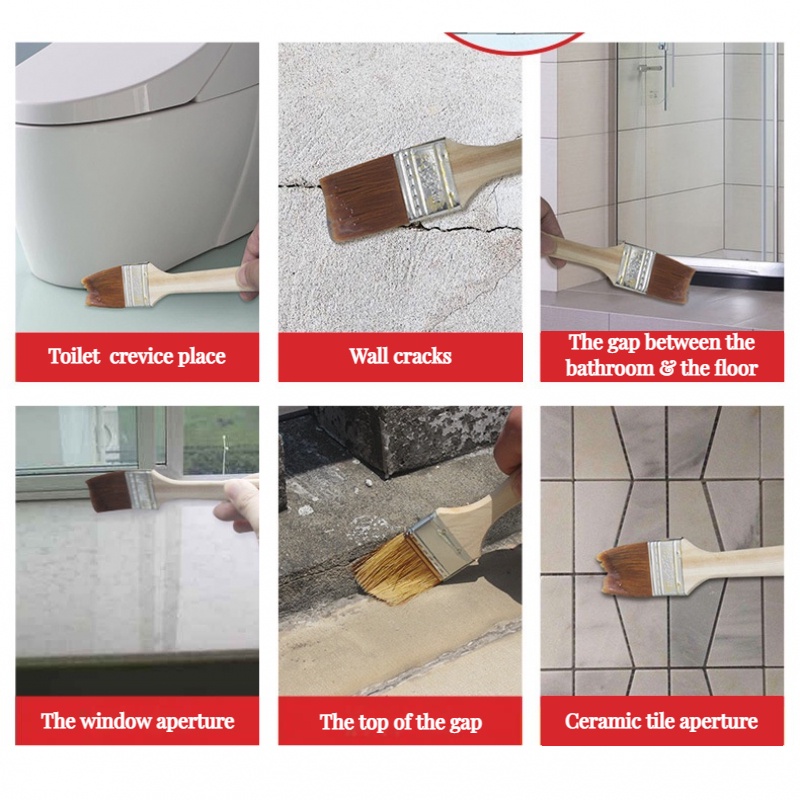 Toilet crevice place

Wall cracks

The gap between the bathroom & the floor

The window aperture

The top of the gap

Ceramic tile aperture