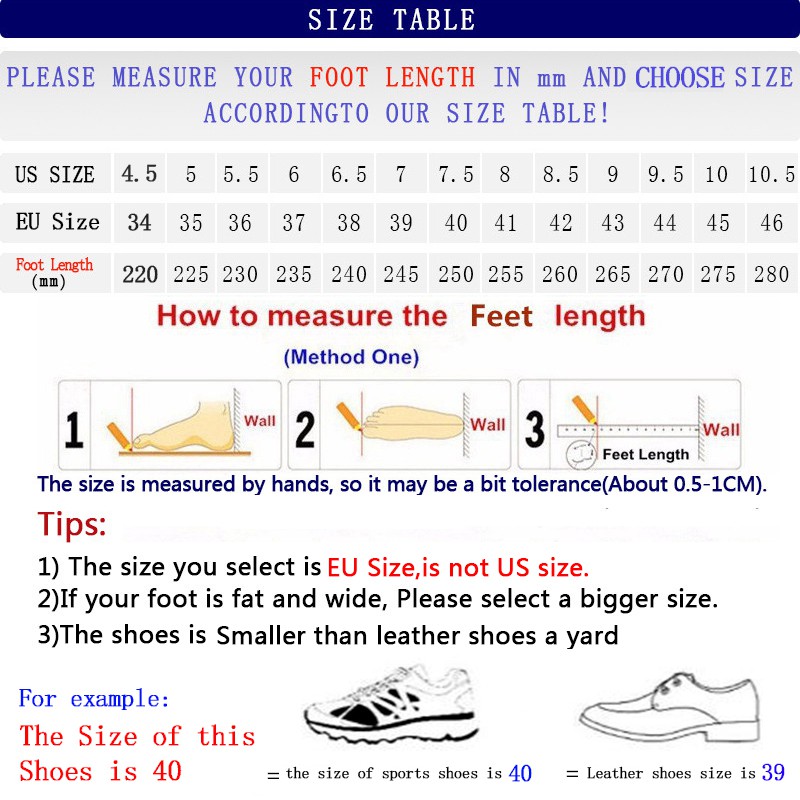 SIZE TABLE

PLEASE MEASURE YOUR FOOT LENGTH IN mm AND CHOOSE SIZE ACCORDINGTO OUR SIZE TABLE!

| US SIZE | 4.5 | 5 | 5.5 | 6 | 6.5 | 7 | 7.5 | 8 | 8.5 | 9 | 9.5 | 10 | 10.5 |
|---|---|---|---|---|---|---|---|---|---|---|---|---|---|
| EU Size | 34 | 35 | 36 | 37 | 38 | 39 | 40 | 41 | 42 | 43 | 44 | 45 | 46 |
| Foot Length (mm) | 220 | 225 | 230 | 235 | 240 | 245 | 250 | 255 | 260 | 265 | 270 | 275 | 280 |

How to measure the Feet length

(Method One)

1 Wall 2 Wall 3 Wall Feet Length

The size is measured by hands, so it may be a bit tolerance(About 0.5-1CM).

Tips:

1) The size you select is EU Size,is not US size.
2)If your foot is fat and wide, Please select a bigger size.
3)The shoes is Smaller than leather shoes a yard

For example:
The Size of this Shoes is 40

= the size of sports shoes is 40

= Leather shoes size is 39