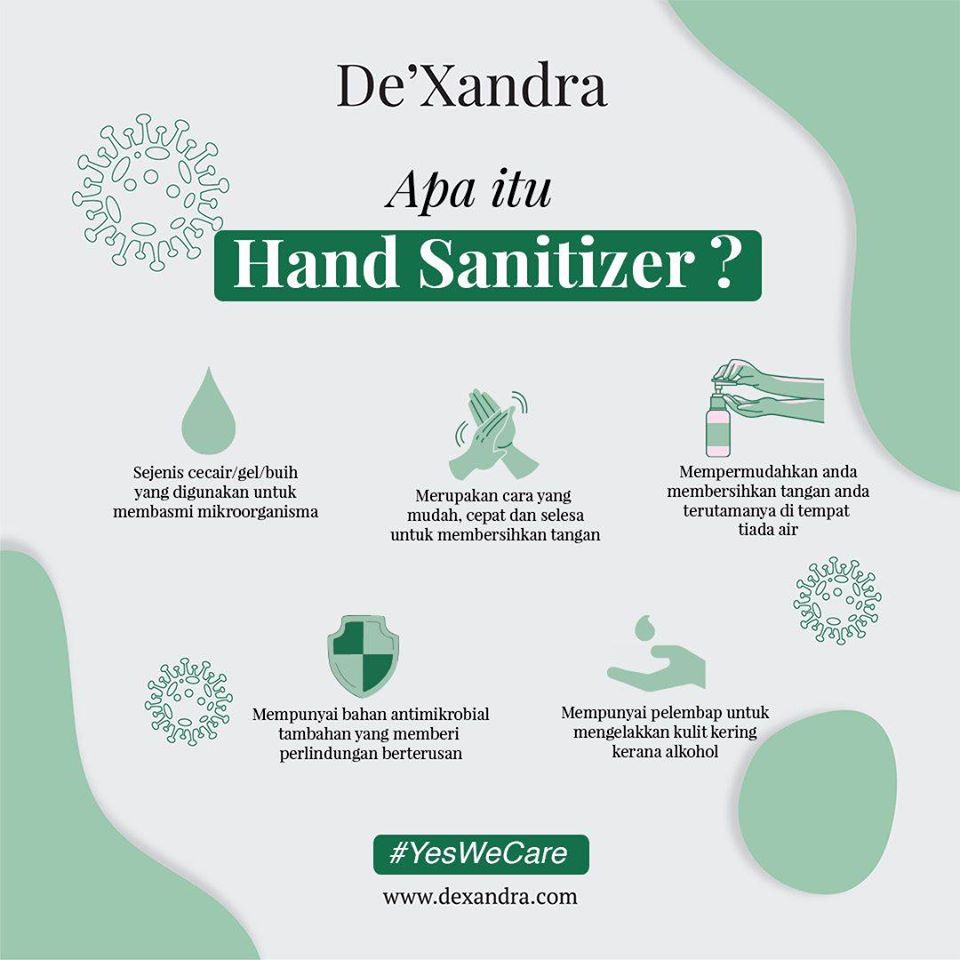 De'Xandra

Apa itu

Hand Sanitizer ?

Sejenis cecair/gel/buih yang digunakan untuk membasmi mikroorganisma

Merupakan cara yang mudah, cepat dan selesa untuk membersihkan tangan

Mempermudahkan anda membersihkan tangan anda terutamanya di tempat tiada air

Mempunyai bahan antimikrobial tambahan yang memberi perlindungan berterusan

Mempunyai pelembap untuk mengelakkan kulit kering kerana alkohol

#YesWeCare

www.dexandra.com