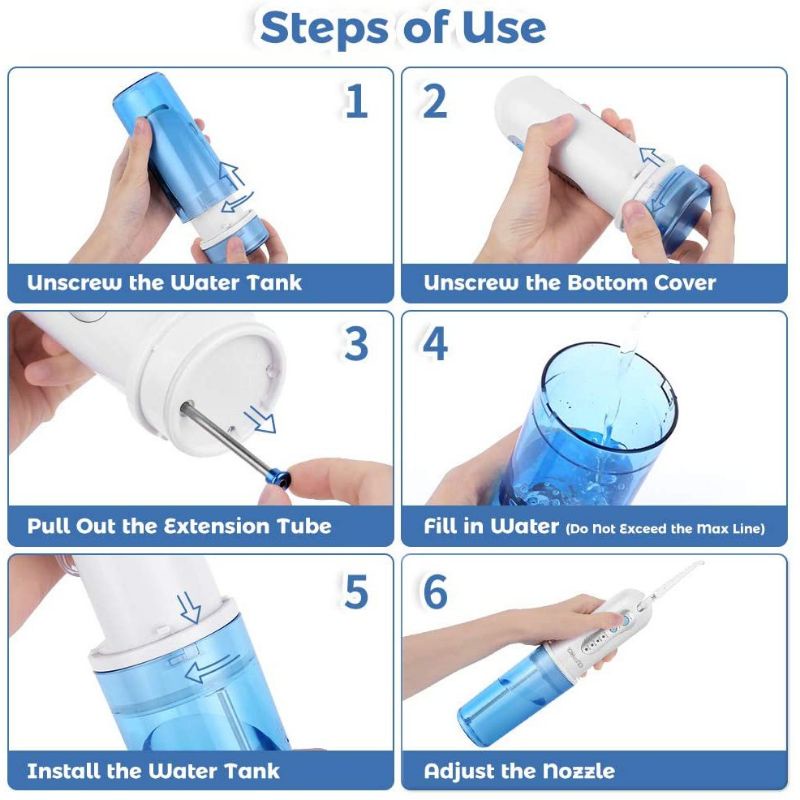 Steps of Use

1

Unscrew the Water Tank

2

Unscrew the Bottom Cover

3

Pull Out the Extension Tube

4

Fill in Water (Do Not Exceed the Max Line)

5

Install the Water Tank

6

Adjust the Nozzle