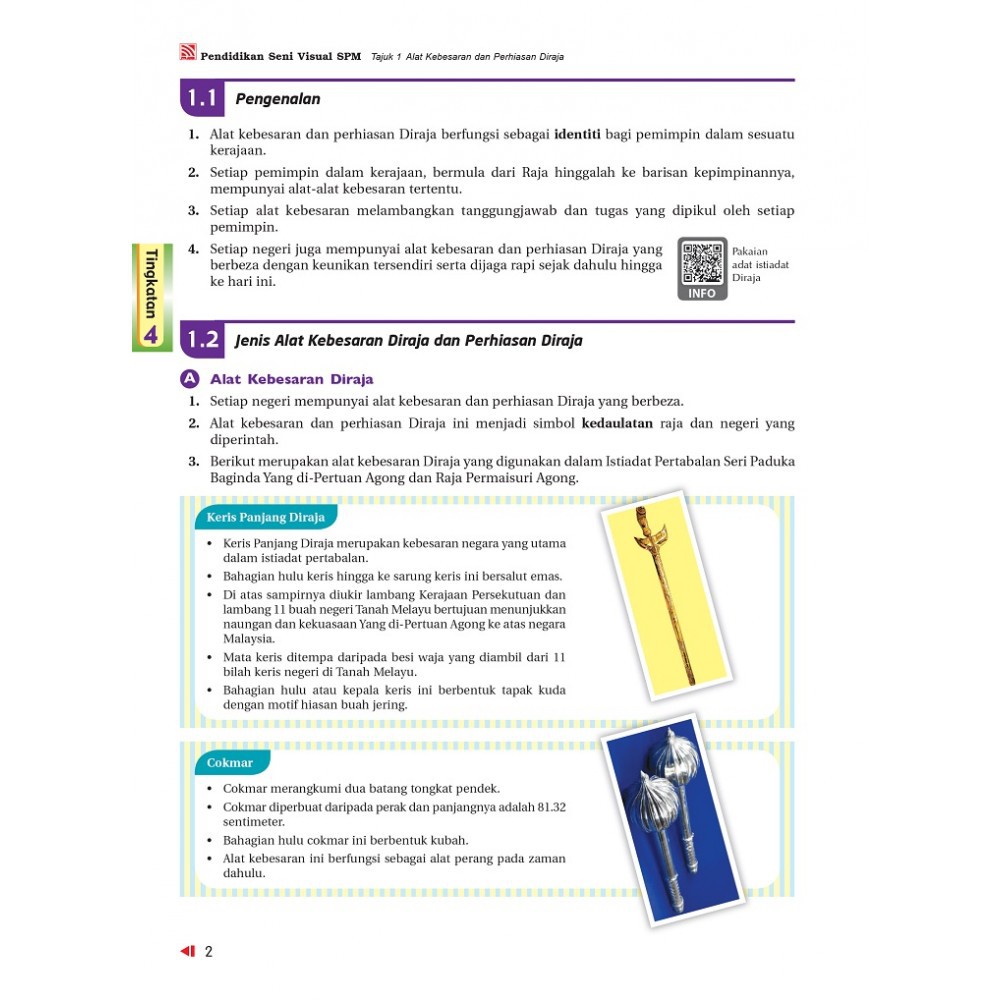 Pendidikan Seni Visual SPM Tajuk 1 Alat Kebesaran dan Perhiasan Diraja

1.1 Pengenalan

1. Alat kebesaran dan perhiasan Diraja berfungsi sebagai **identiti** bagi pemimpin dalam sesuatu kerajaan.
2. Setiap pemimpin dalam kerajaan, bermula dari Raja hinggalah ke barisan kepimpinannya, mempunyai alat-alat kebesaran tertentu.
3. Setiap alat kebesaran melambangkan tanggungjawab dan tugas yang dipikul oleh setiap pemimpin.
4. Setiap negeri juga mempunyai alat kebesaran dan perhiasan Diraja yang berbeza dengan keunikan tersendiri serta dijaga rapi sejak dahulu hingga ke hari ini.

INFO Pakaian adat istiadat Diraja

Tingkatan 4

1.2 Jenis Alat Kebesaran Diraja dan Perhiasan Diraja

A Alat Kebesaran Diraja
1. Setiap negeri mempunyai alat kebesaran dan perhiasan Diraja yang berbeza.
2. Alat kebesaran dan perhiasan Diraja ini menjadi simbol **kedaulatan** raja dan negeri yang diperintah.
3. Berikut merupakan alat kebesaran Diraja yang digunakan dalam Istiadat Pertabalan Seri Paduka Baginda Yang di-Pertuan Agong dan Raja Permaisuri Agong.

Keris Panjang Diraja
• Keris Panjang Diraja merupakan kebesaran negara yang utama dalam istiadat pertabalan.
• Bahagian hulu keris hingga ke sarung keris ini bersalut emas.
• Di atas sampirnya diukir lambang Kerajaan Persekutuan dan lambang 11 buah negeri Tanah Melayu bertujuan menunjukkan naungan dan kekuasaan Yang di-Pertuan Agong ke atas negara Malaysia.
• Mata keris ditempa daripada besi waja yang diambil dari 11 bilah keris negeri di Tanah Melayu.
• Bahagian hulu atau kepala keris ini berbentuk tapak kuda dengan motif hiasan buah jering.

Cokmar
• Cokmar merangkumi dua batang tongkat pendek.
• Cokmar diperbuat daripada perak dan panjangnya adalah 81.32 sentimeter.
• Bahagian hulu cokmar ini berbentuk kubah.
• Alat kebesaran ini berfungsi sebagai alat perang pada zaman dahulu.

2