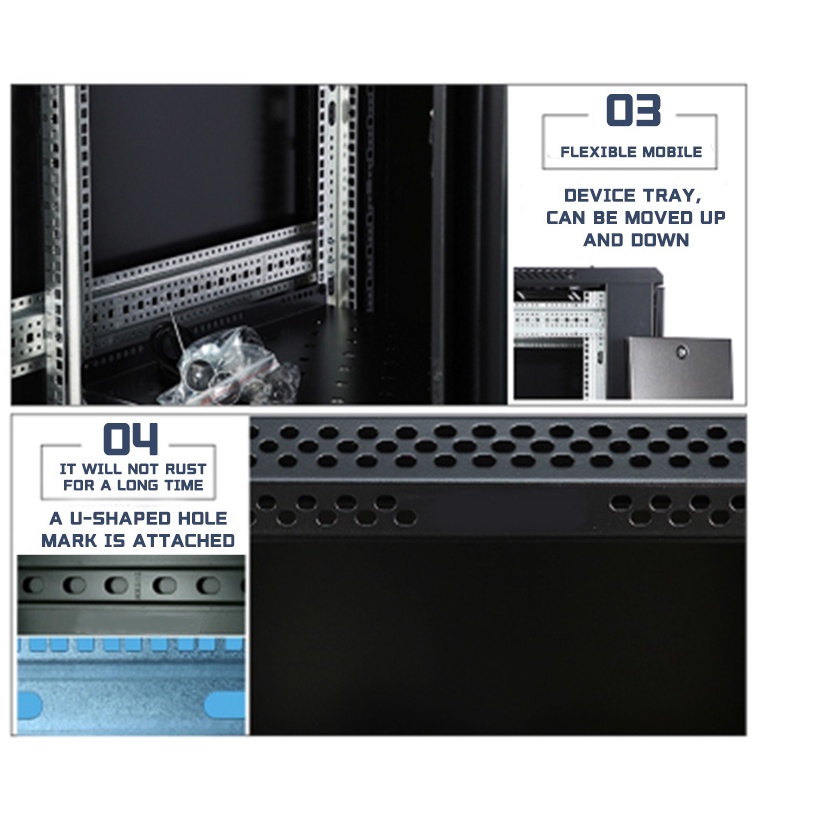 03

FLEXIBLE MOBILE

DEVICE TRAY, CAN BE MOVED UP AND DOWN

04

IT WILL NOT RUST FOR A LONG TIME

A U-SHAPED HOLE MARK IS ATTACHED