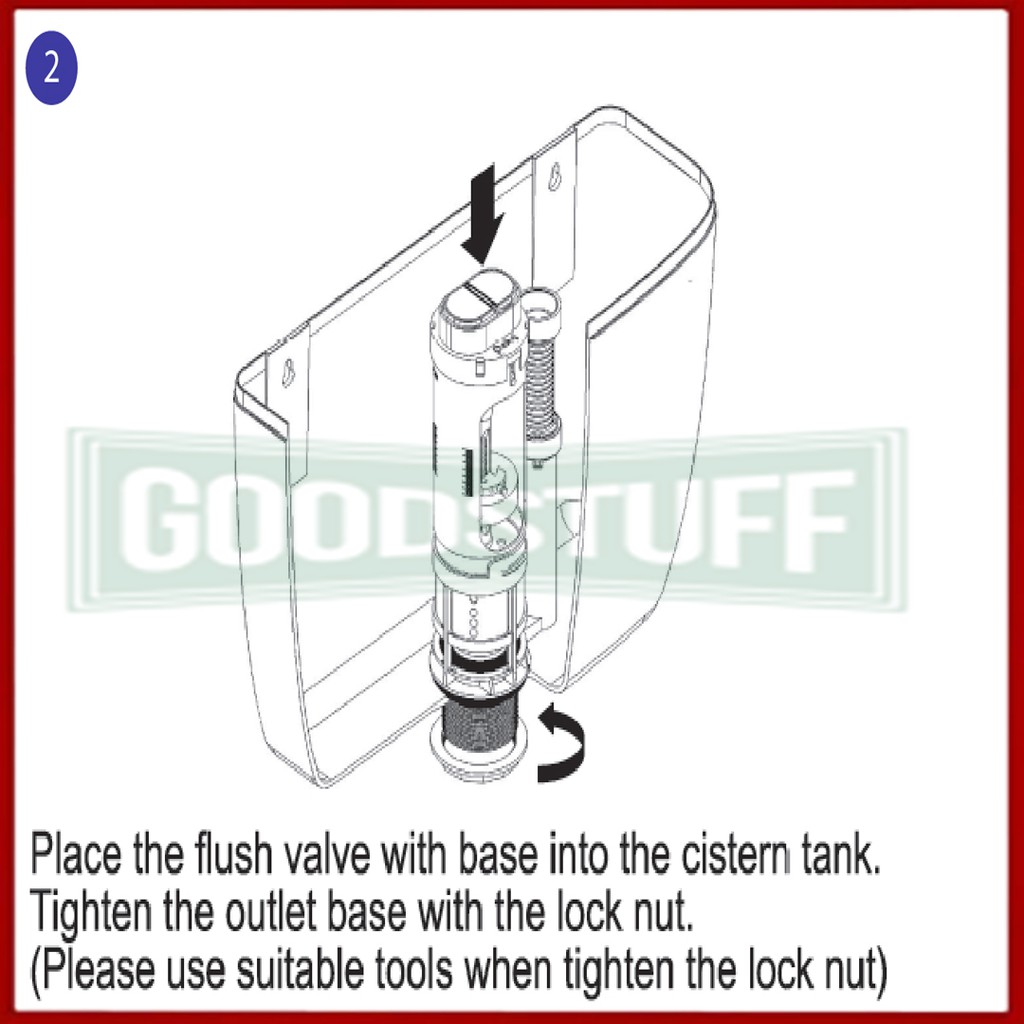 2

GOODSTUFF

Place the flush valve with base into the cistern tank.
Tighten the outlet base with the lock nut.
(Please use suitable tools when tighten the lock nut)