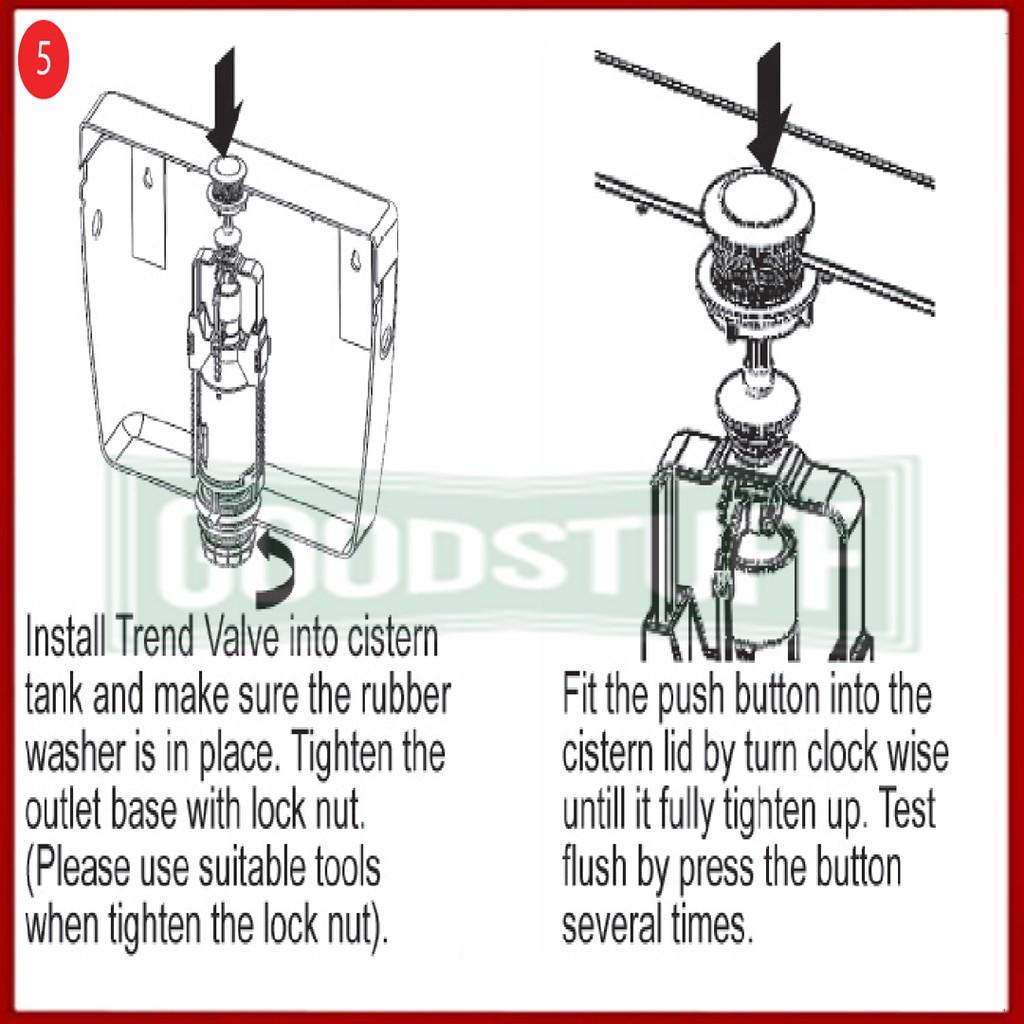 5

GOODSTUFF

Install Trend Valve into cistern tank and make sure the rubber washer is in place. Tighten the outlet base with lock nut. (Please use suitable tools when tighten the lock nut).

Fit the push button into the cistern lid by turn clock wise untill it fully tighten up. Test flush by press the button several times.