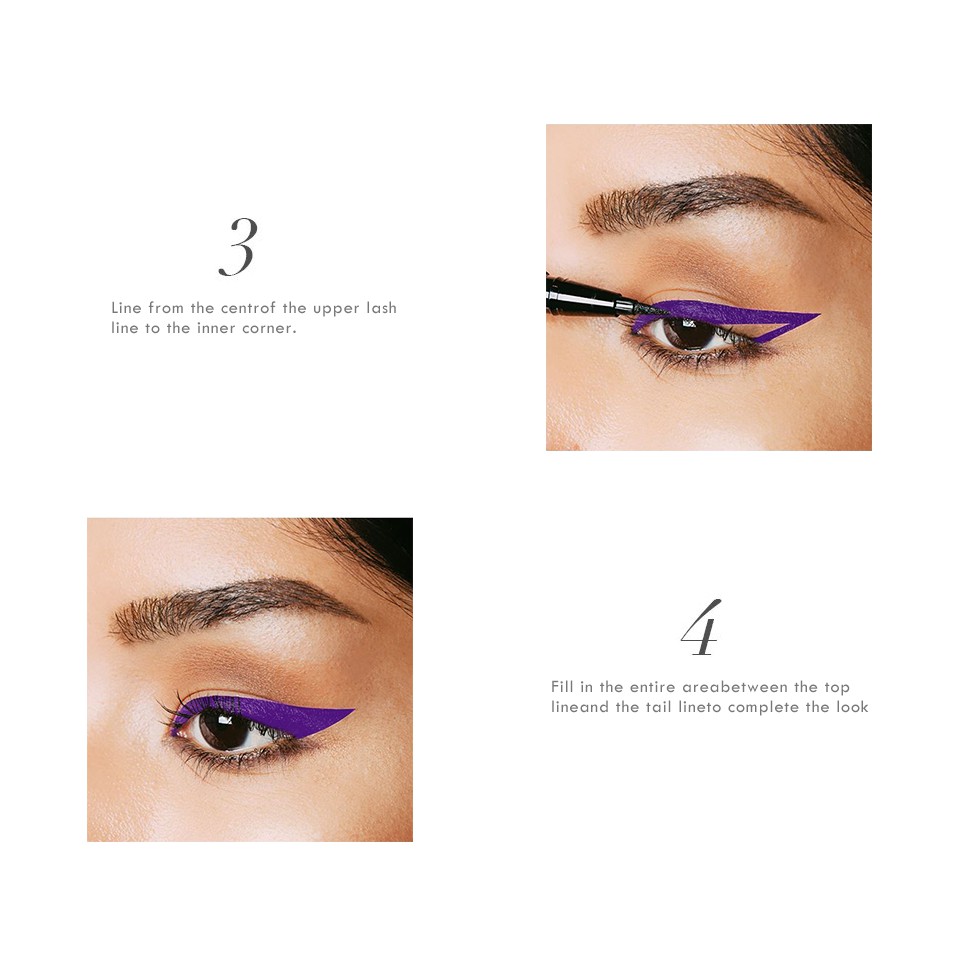 3

Line from the centrof the upper lash line to the inner corner.

4

Fill in the entire areabetween the top lineand the tail lineto complete the look