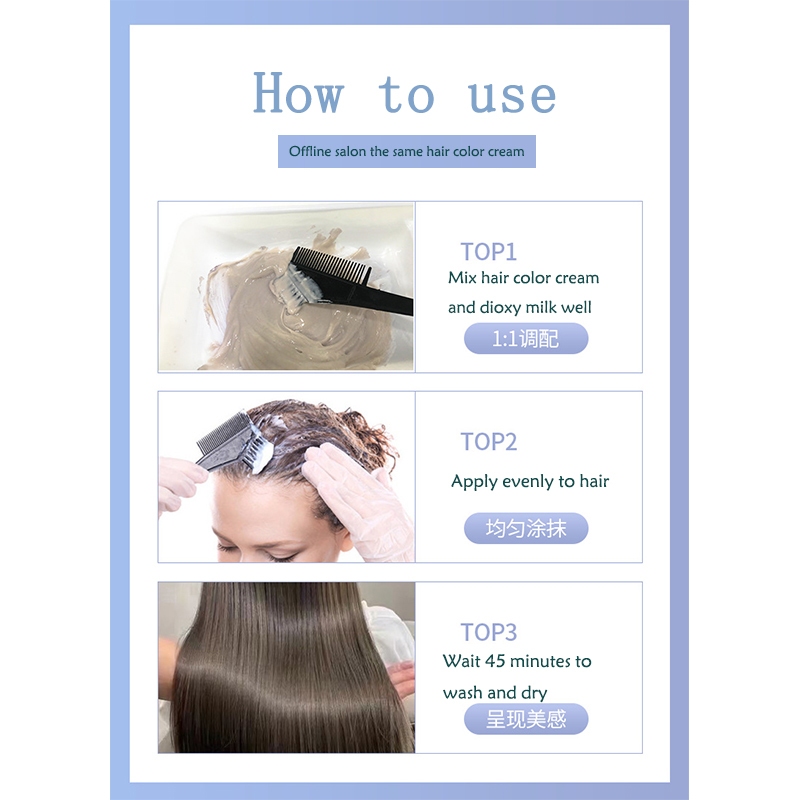 How to use

Offline salon the same hair color cream

TOP1
Mix hair color cream and dioxy milk well
1:1调配

TOP2
Apply evenly to hair
均匀涂抹

TOP3
Wait 45 minutes to wash and dry
呈现美感