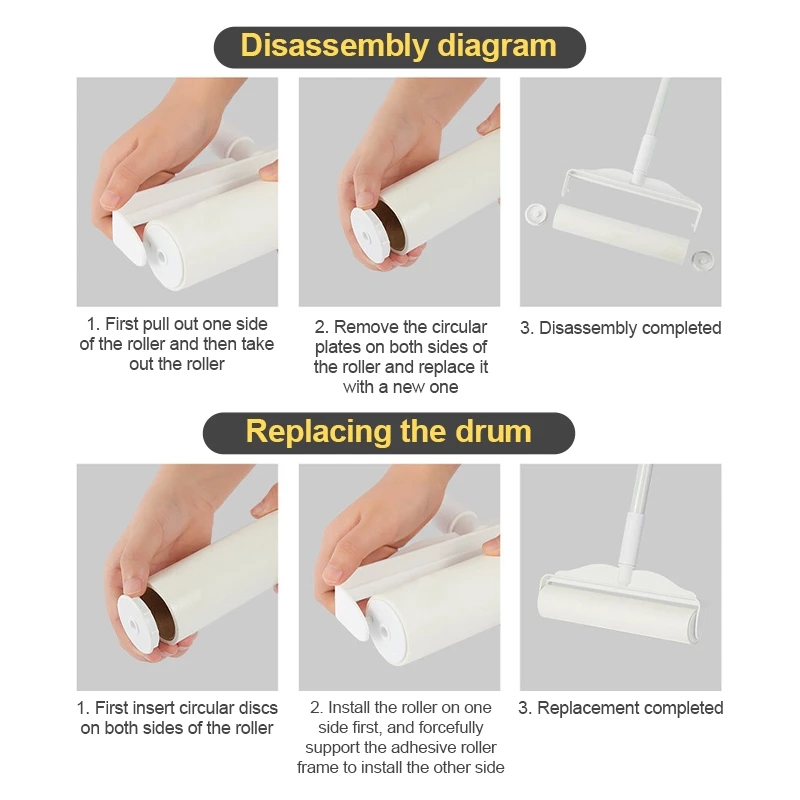 Disassembly diagram

1. First pull out one side of the roller and then take out the roller

2. Remove the circular plates on both sides of the roller and replace it with a new one

3. Disassembly completed

Replacing the drum

1. First insert circular discs on both sides of the roller

2. Install the roller on one side first, and forcefully support the adhesive roller frame to install the other side

3. Replacement completed