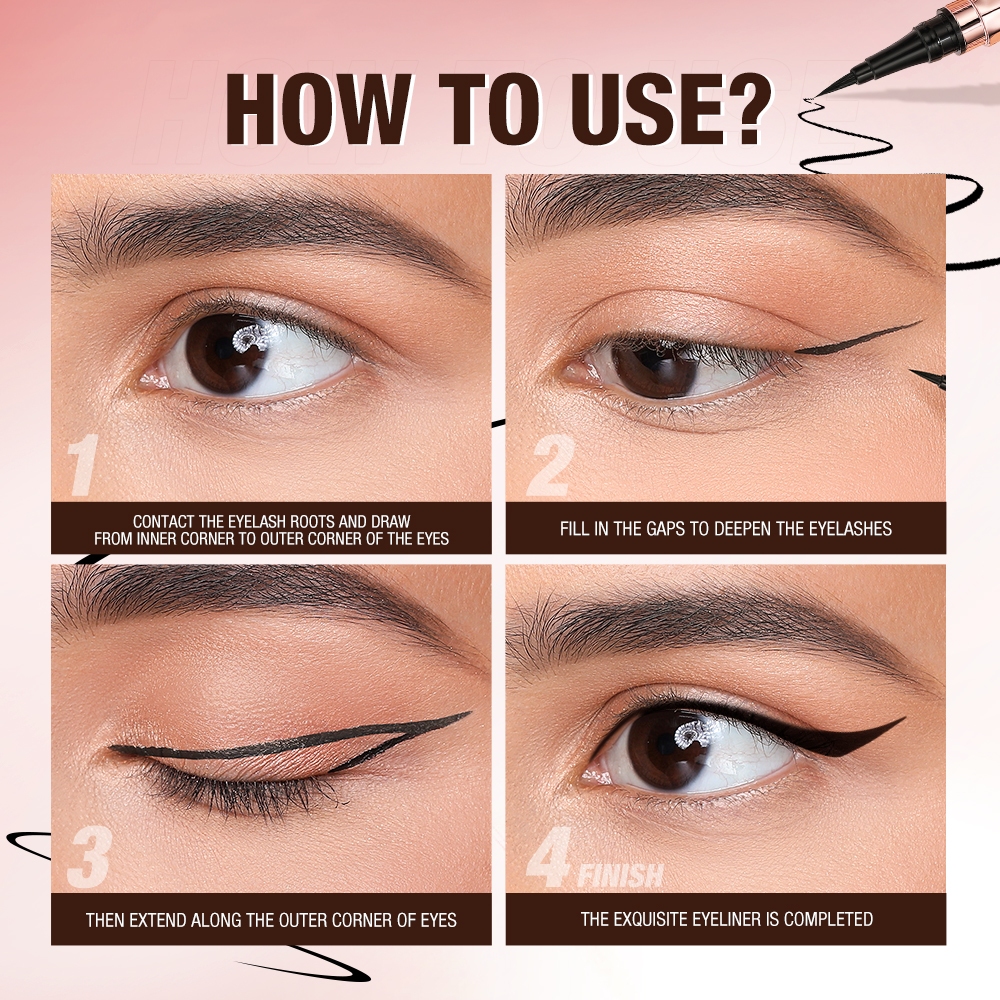 HOW TO USE?

1

CONTACT THE EYELASH ROOTS AND DRAW FROM INNER CORNER TO OUTER CORNER OF THE EYES

2

FILL IN THE GAPS TO DEEPEN THE EYELASHES

3

THEN EXTEND ALONG THE OUTER CORNER OF EYES

4 FINISH

THE EXQUISITE EYELINER IS COMPLETED