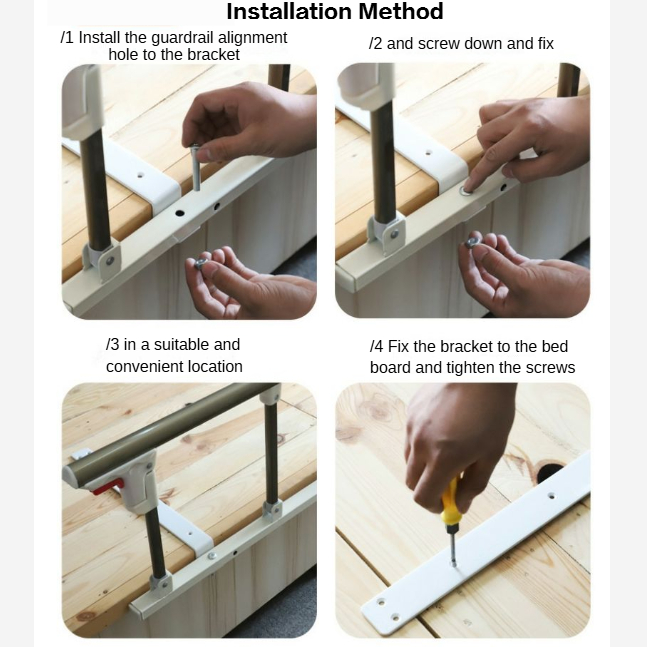 Installation Method

/1 Install the guardrail alignment hole to the bracket

/2 and screw down and fix

/3 in a suitable and convenient location

/4 Fix the bracket to the bed board and tighten the screws