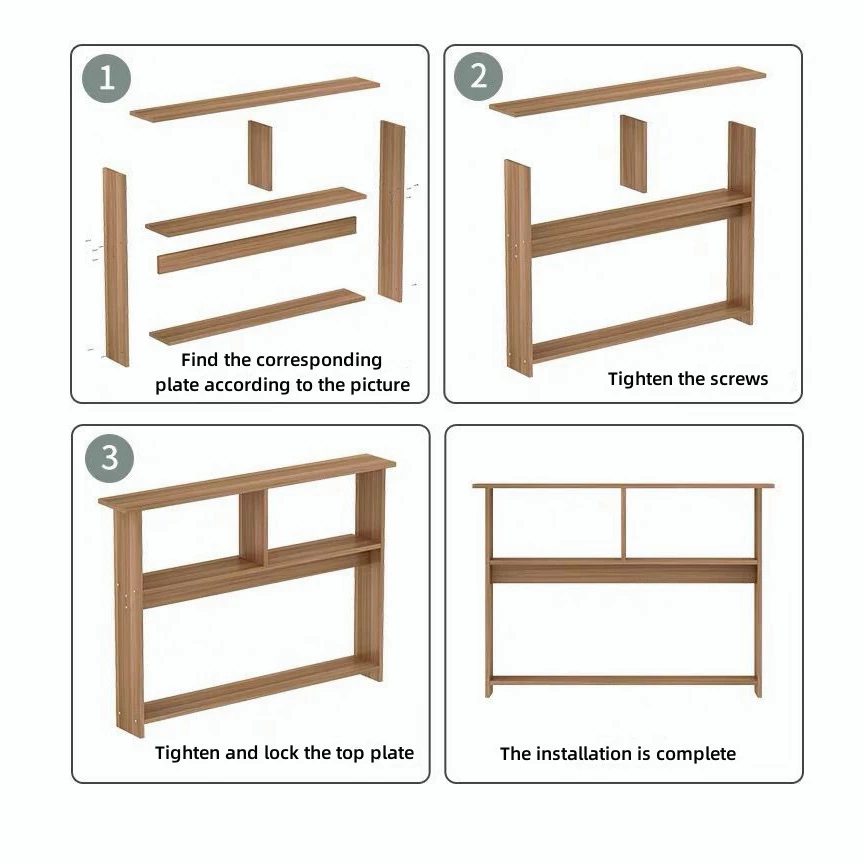 1

Find the corresponding plate according to the picture

2

Tighten the screws

3

Tighten and lock the top plate

The installation is complete