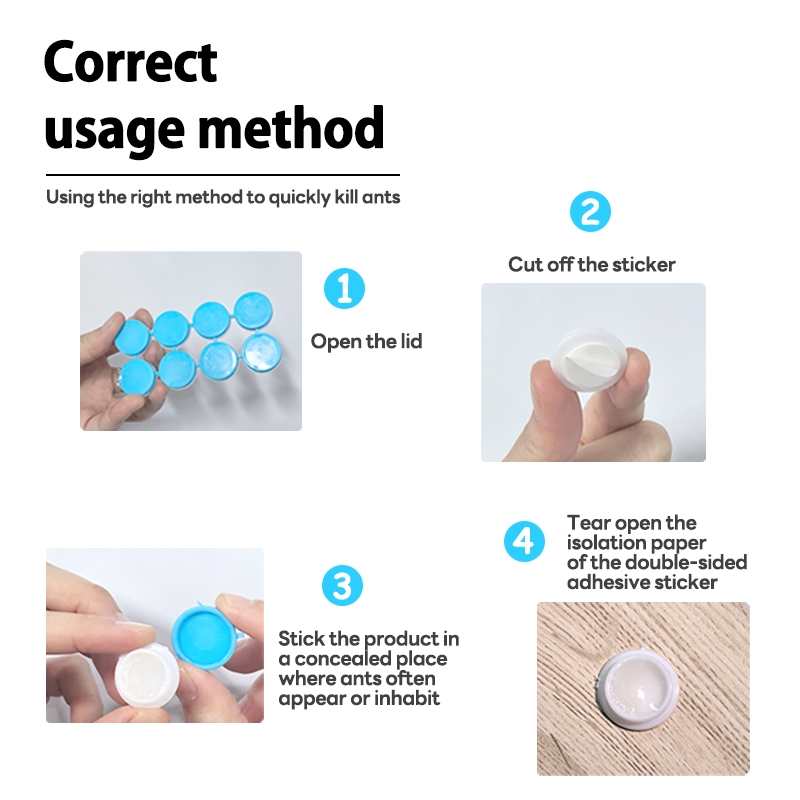 Correct usage method

Using the right method to quickly kill ants

1
Open the lid

2
Cut off the sticker

3
Stick the product in a concealed place where ants often appear or inhabit

4
Tear open the isolation paper of the double-sided adhesive sticker