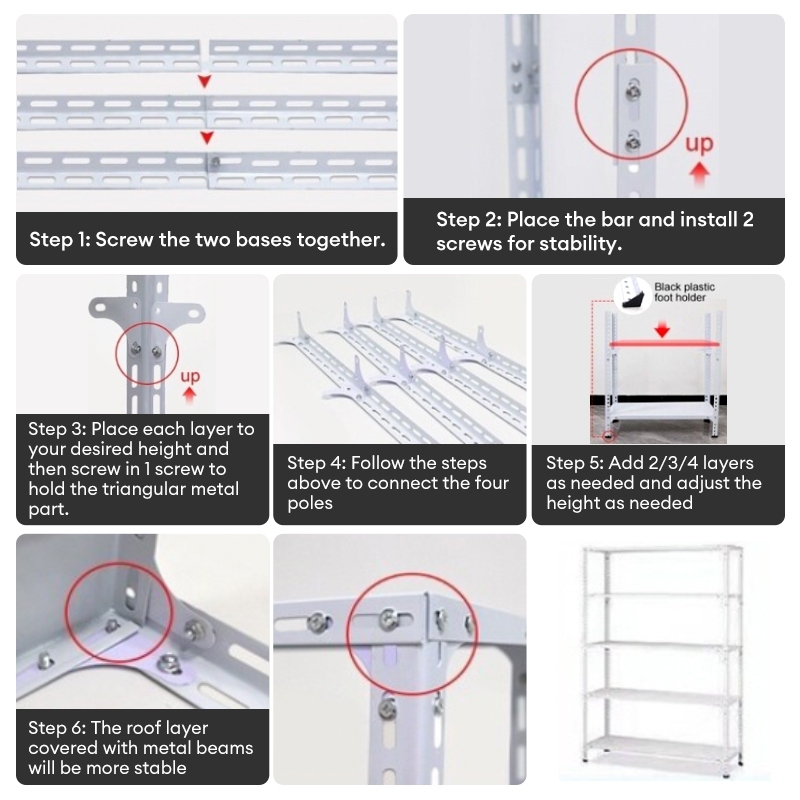 Step 1: Screw the two bases together.

up

Step 2: Place the bar and install 2 screws for stability.

up

Step 3: Place each layer to your desired height and then screw in 1 screw to hold the triangular metal part.

Step 4: Follow the steps above to connect the four poles

Black plastic foot holder

Step 5: Add 2/3/4 layers as needed and adjust the height as needed

Step 6: The roof layer covered with metal beams will be more stable