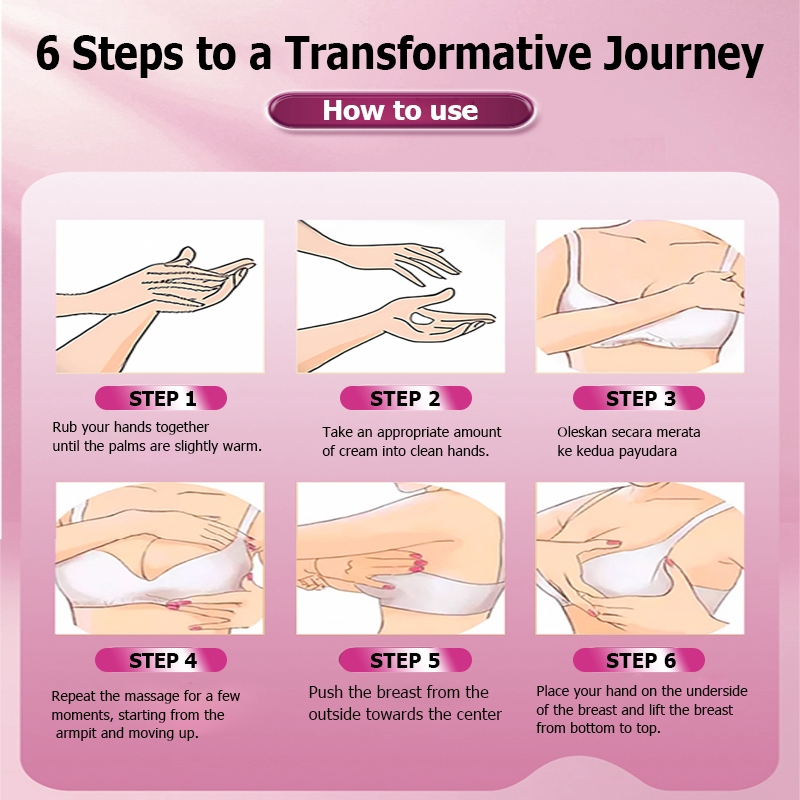 6 Steps to a Transformative Journey

How to use

STEP 1
Rub your hands together until the palms are slightly warm.

STEP 2
Take an appropriate amount of cream into clean hands.

STEP 3
Oleskan secara merata ke kedua payudara

STEP 4
Repeat the massage for a few moments, starting from the armpit and moving up.

STEP 5
Push the breast from the outside towards the center

STEP 6
Place your hand on the underside of the breast and lift the breast from bottom to top.