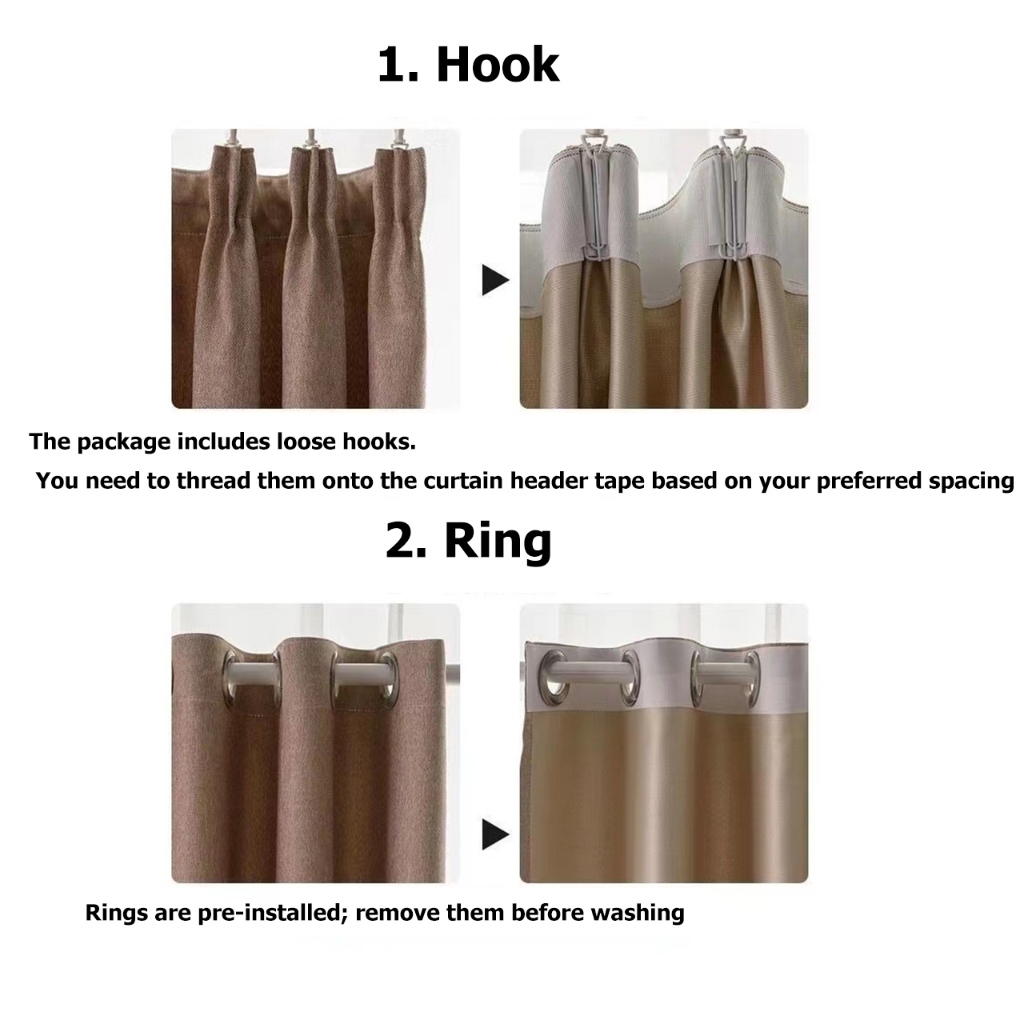 1. Hook

The package includes loose hooks.
You need to thread them onto the curtain header tape based on your preferred spacing

2. Ring

Rings are pre-installed; remove them before washing