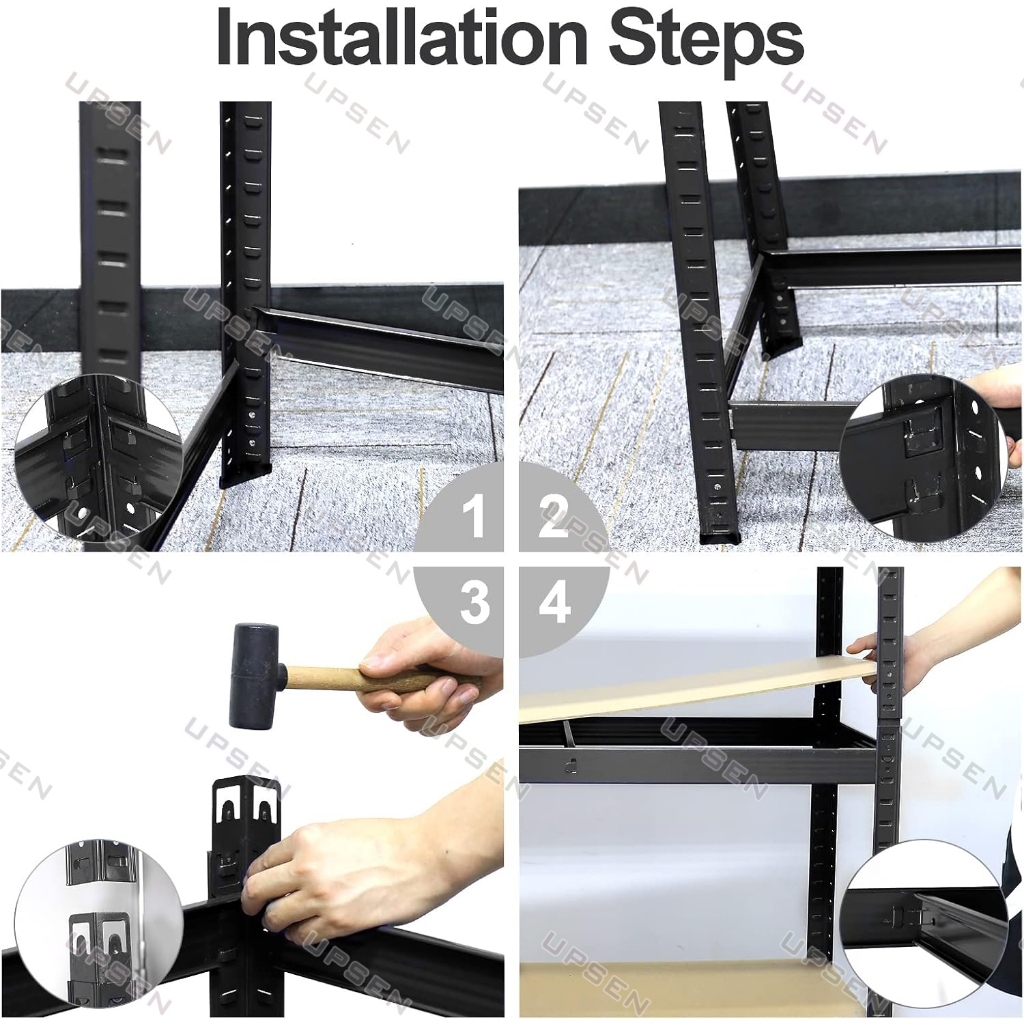 Installation Steps

UPSEN

1

2

3

4